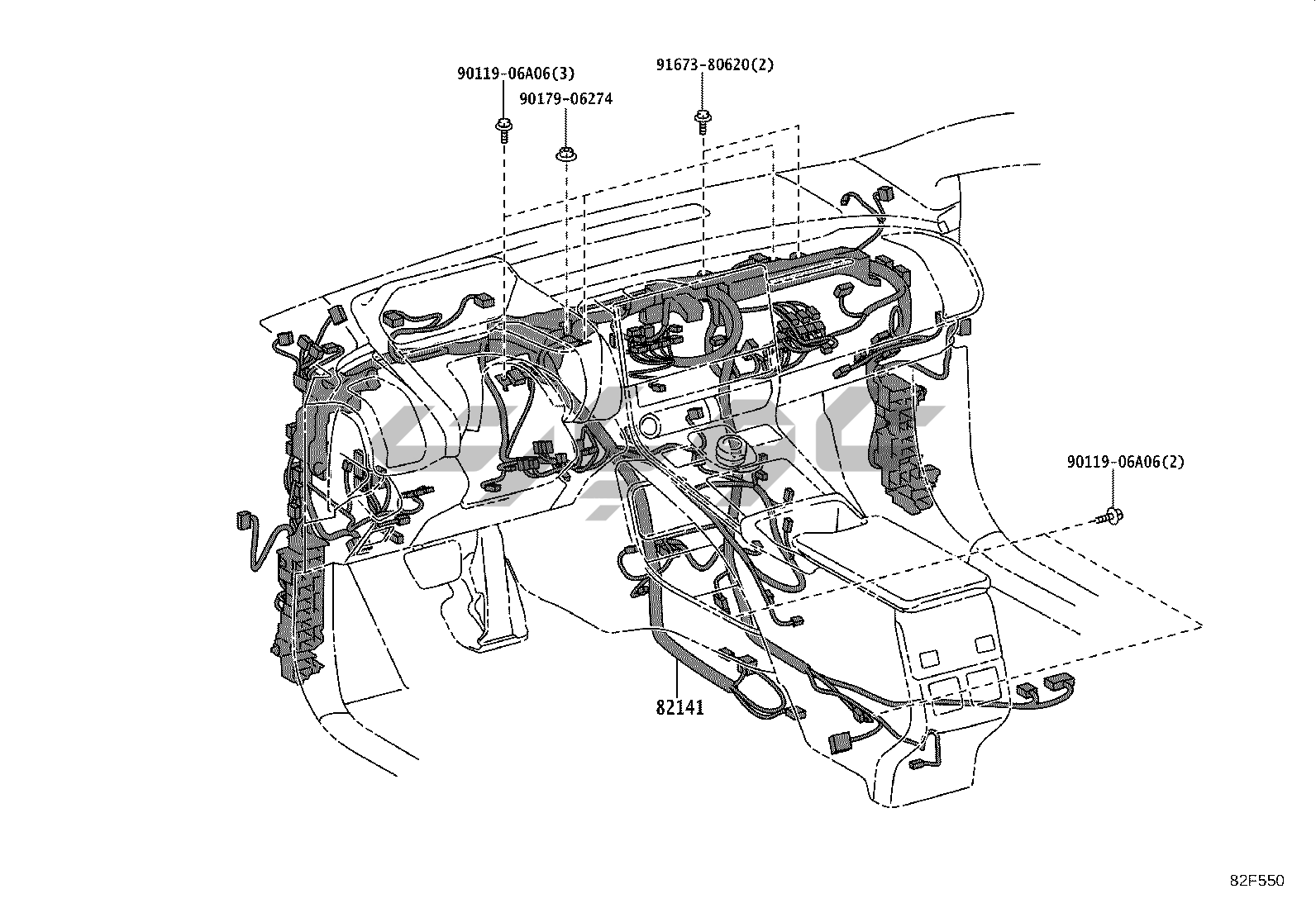 90119-06A06(3)
90179-06274
91673-80620(2)
90119-06A06(2)
82141
82F550