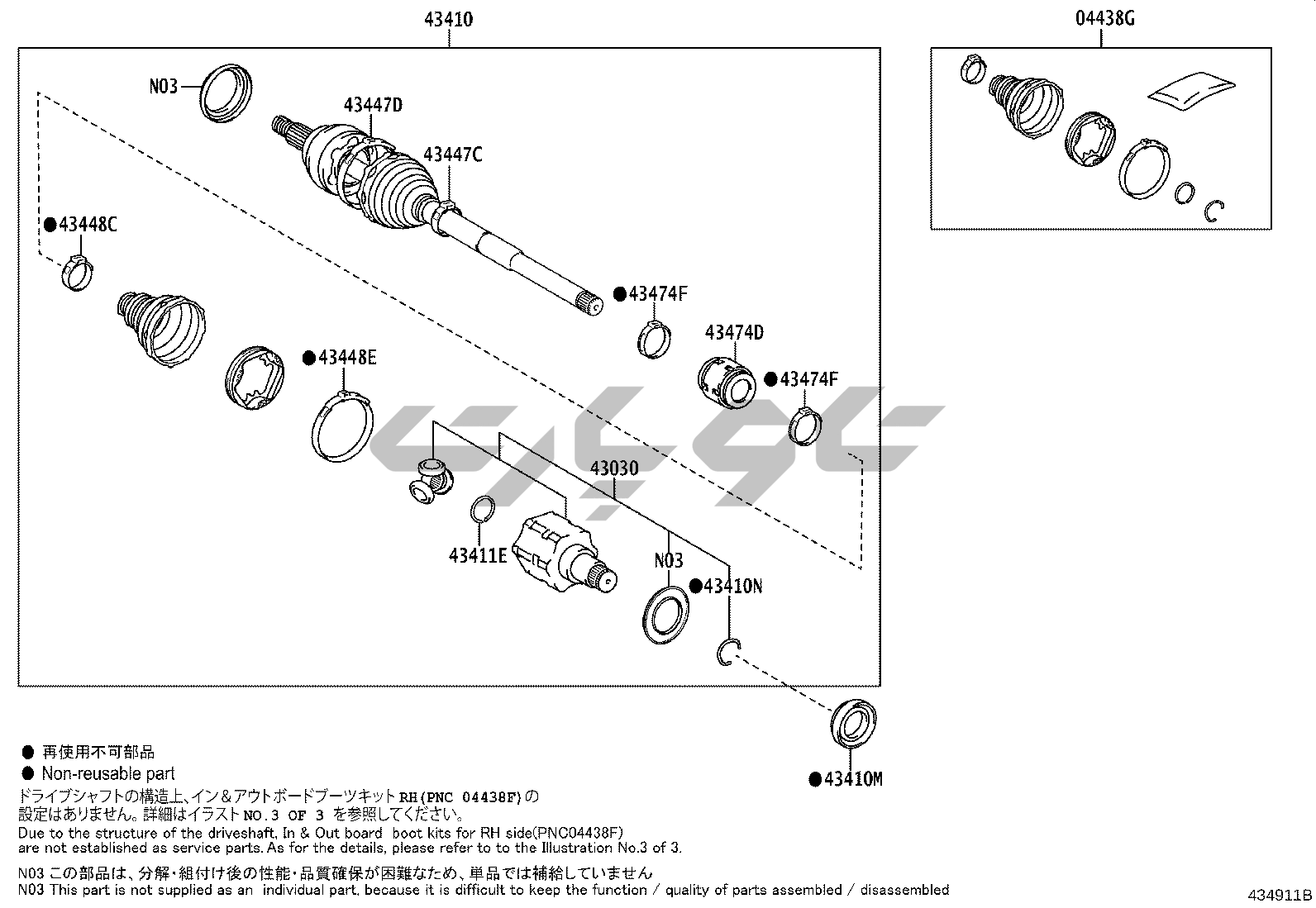 43410

04438G

N03

43447D

43447C

●43448C

●43474F

43474D

●43448E

●43474F

43030

43411E

N03

●43410N

●43410M

● 再使用不可部品
● Non-reusable part
ドライブシャフトの構造上、イン＆アウトボードブーツキット RH(PNC 04438F)の設定はありません。詳細はイラスト NO.3 OF 3 を参照してください。
Due to the structure of the driveshaft, In & Out board boot kits for RH side(PNC04438F) are not established as service parts. As for the details, please refer to to the Illustration No.3 of 3.

N03 この部品は、分解・組付け後の性能・品質確保が困難なため、単品では補給していません
N03 This part is not supplied as an individual part, because it is difficult to keep the function / quality of parts assembled / disassembled

434911B