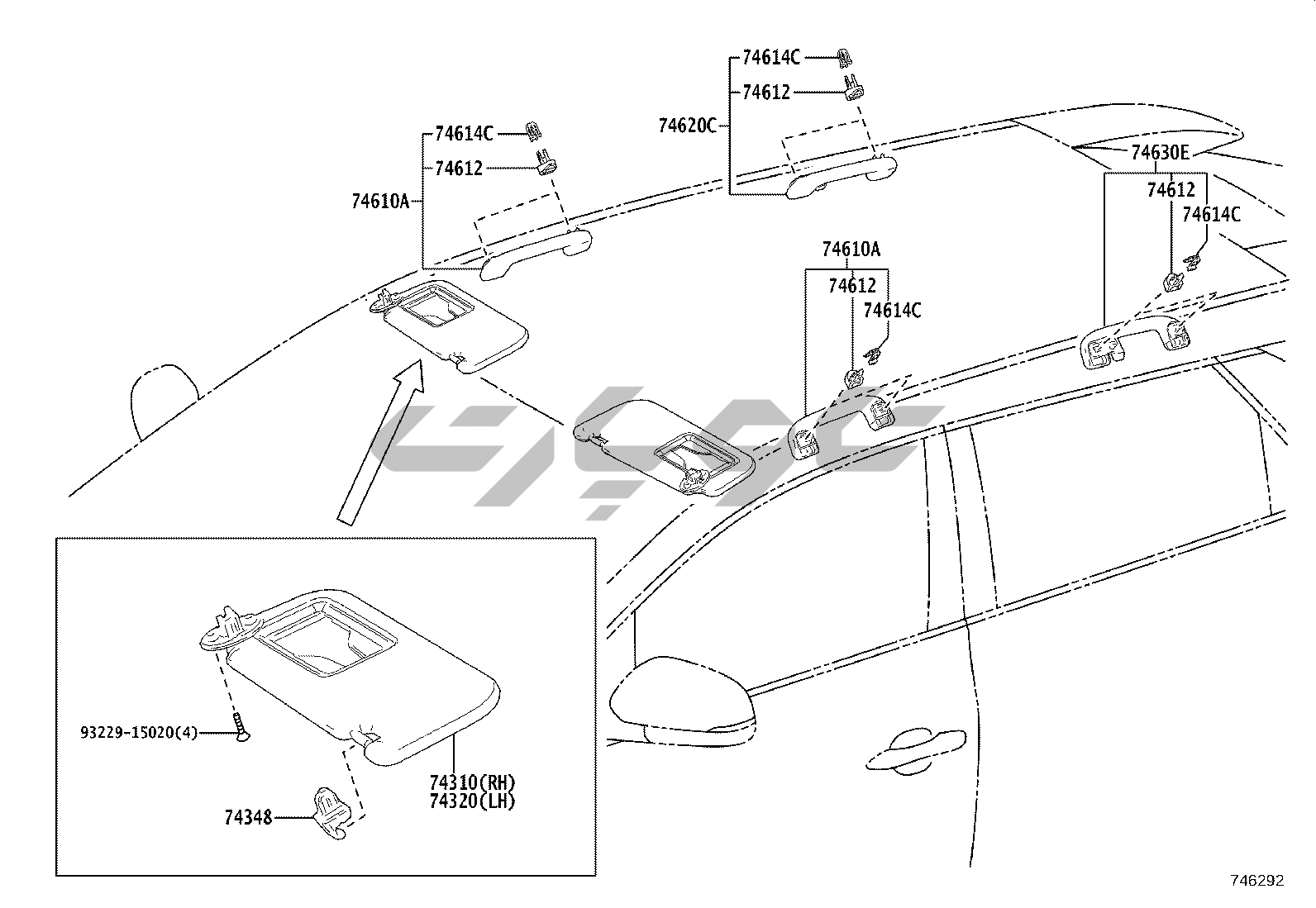 74614C
74612
74620C
74614C
74612
74610A
74630E
74612
74614C
74610A
74612
74614C
93229-15020(4)
74310(RH)
74320(LH)
74348
746292