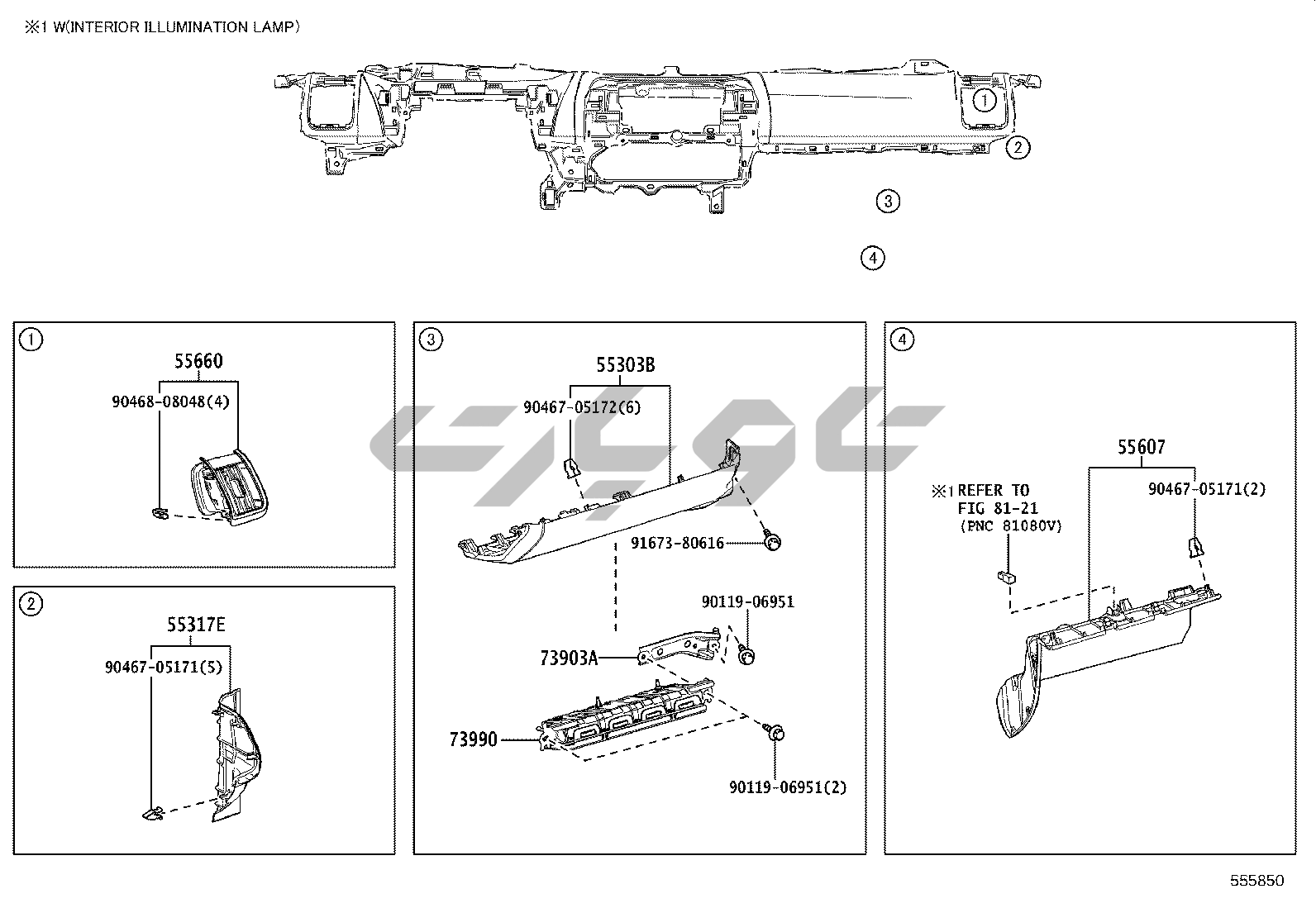 ※1 W(INTERIOR ILLUMINATION LAMP)

①
②
③
④

①
55660
90468-08048(4)

②
55317E
90467-05171(5)

③
55303B
90467-05172(6)
91673-80616
90119-06951
73903A
73990
90119-06951(2)

④
55607
※1 REFER TO FIG 81-21 (PNC 81080V)
90467-05171(2)

555850