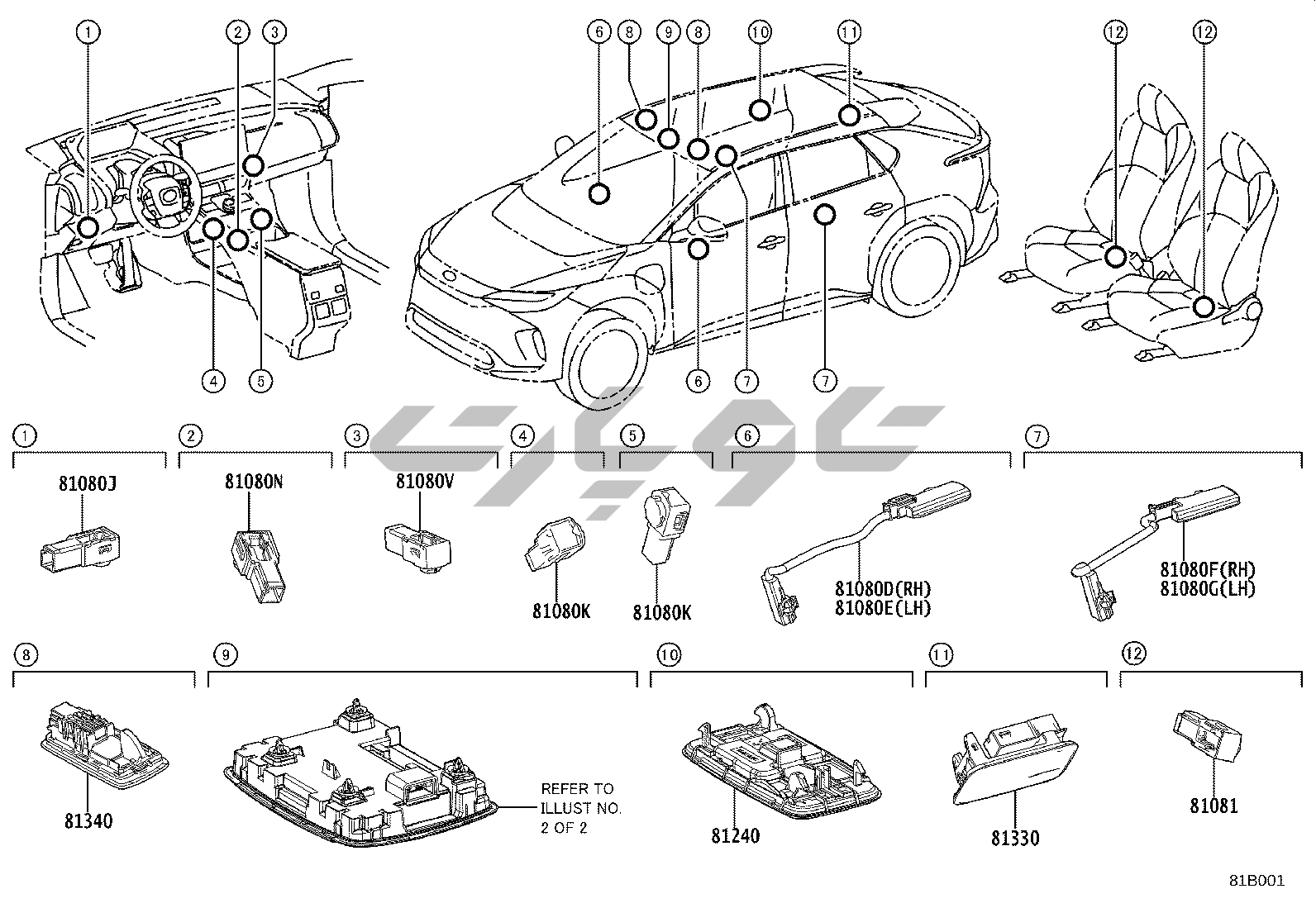 1
2
3
6
8
9
8
10
11
12
12
4
5
6
7
7

1
81080J
2
81080N
3
81080V
4
81080K
5
81080K
6
81080D(RH)
81080E(LH)
7
81080F(RH)
81080G(LH)

8
81340
9
REFER TO ILLUST NO. 2 OF 2
10
81240
11
81330
12
81081

81B001