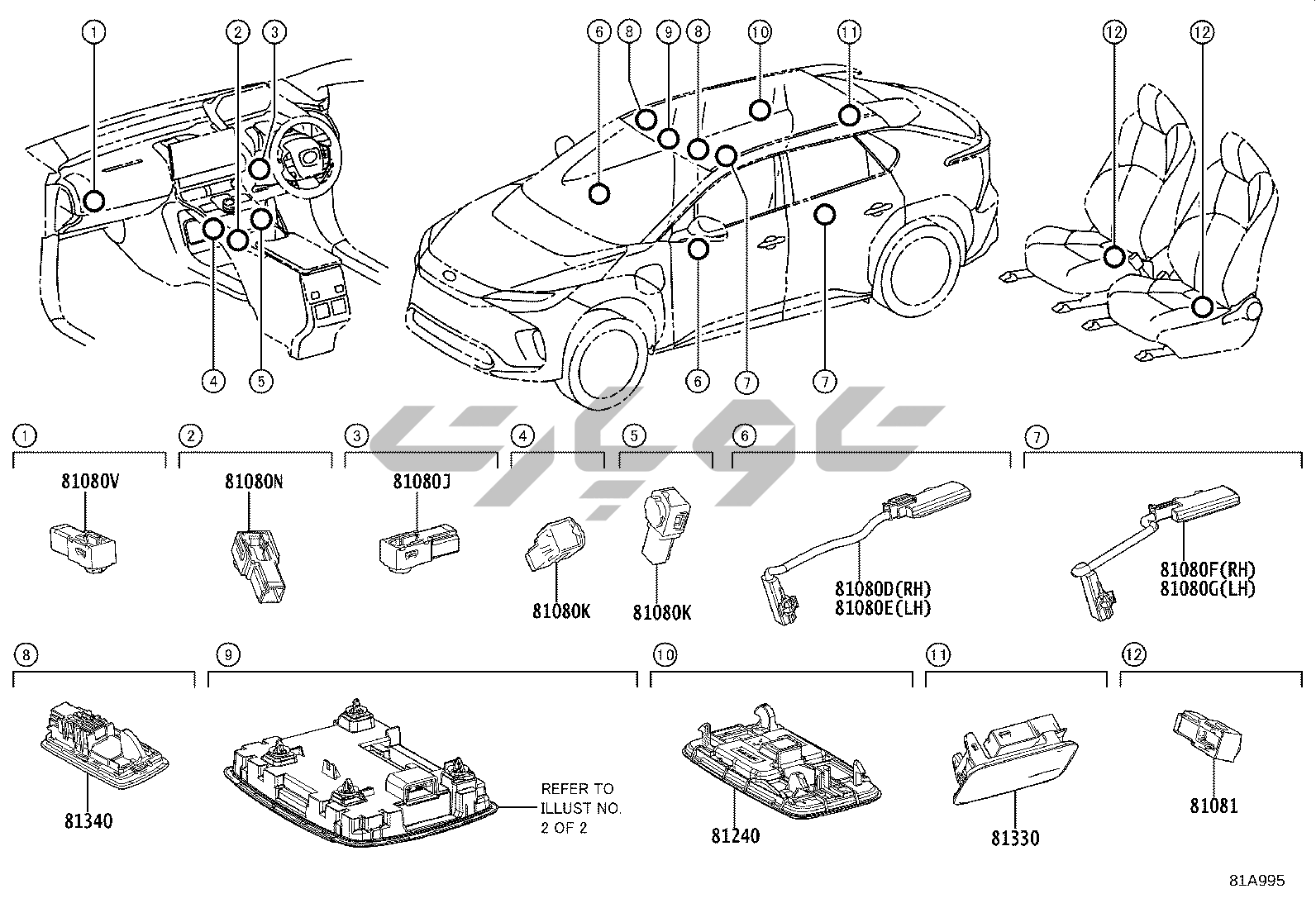 1
2
3
6
8
9
8
10
11
12
12
4
5
6
7
7

1
81080V

2
81080N

3
81080J

4
81080K

5
81080K

6
81080D(RH)
81080E(LH)

7
81080F(RH)
81080G(LH)

8
81340

9
REFER TO ILLUST NO. 2 OF 2

10
81240

11
81330

12
81081

81A995