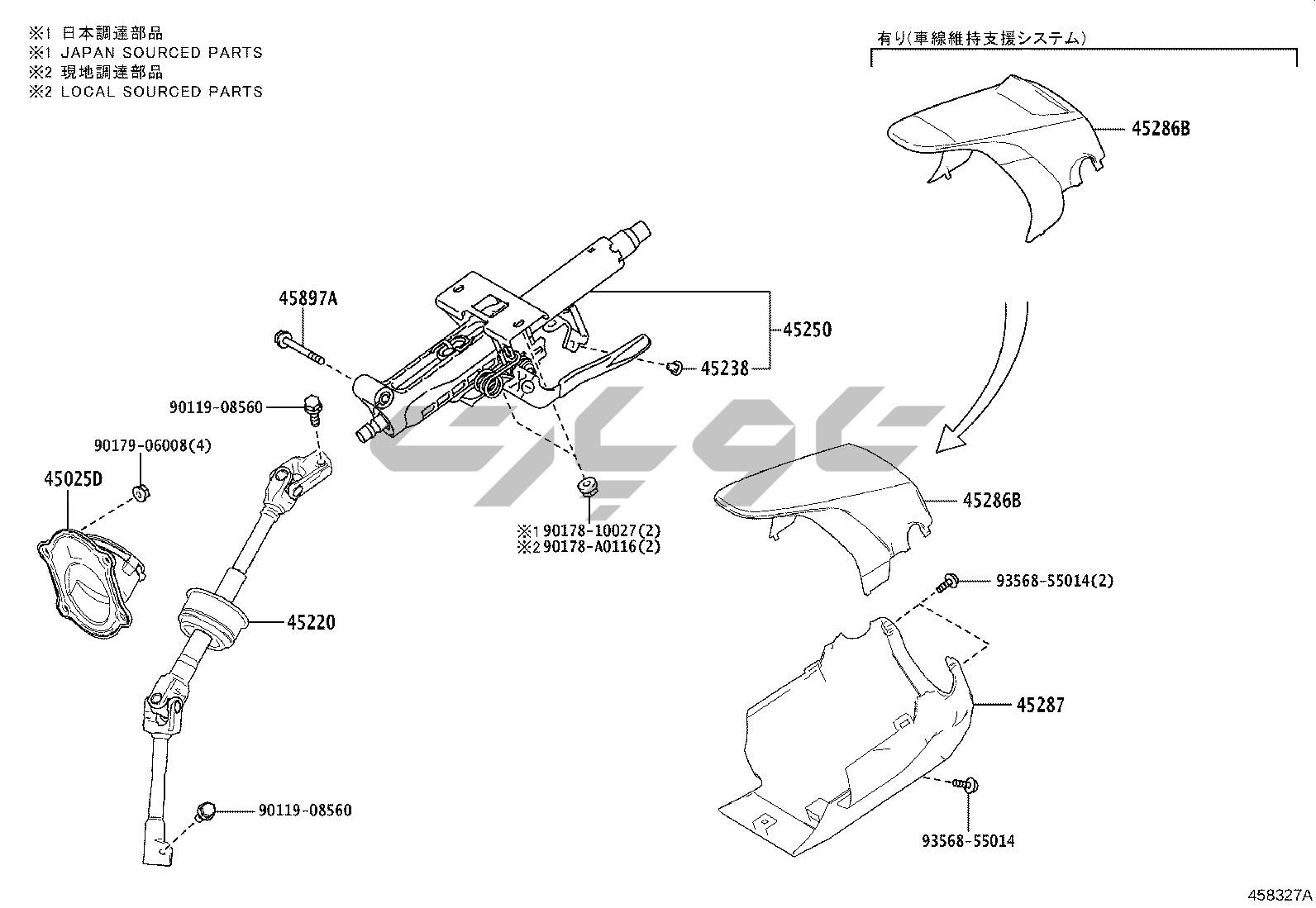 ※1 日本調達部品
※1 JAPAN SOURCED PARTS
※2 現地調達部品
※2 LOCAL SOURCED PARTS

有り(車線維持支援システム)

45286B

45897A

45250

45238

90119-08560

90179-06008(4)

45025D

※1 90178-10027(2)
※2 90178-A0116(2)

45286B

93568-55014(2)

45220

45287

90119-08560

93568-55014

458327A