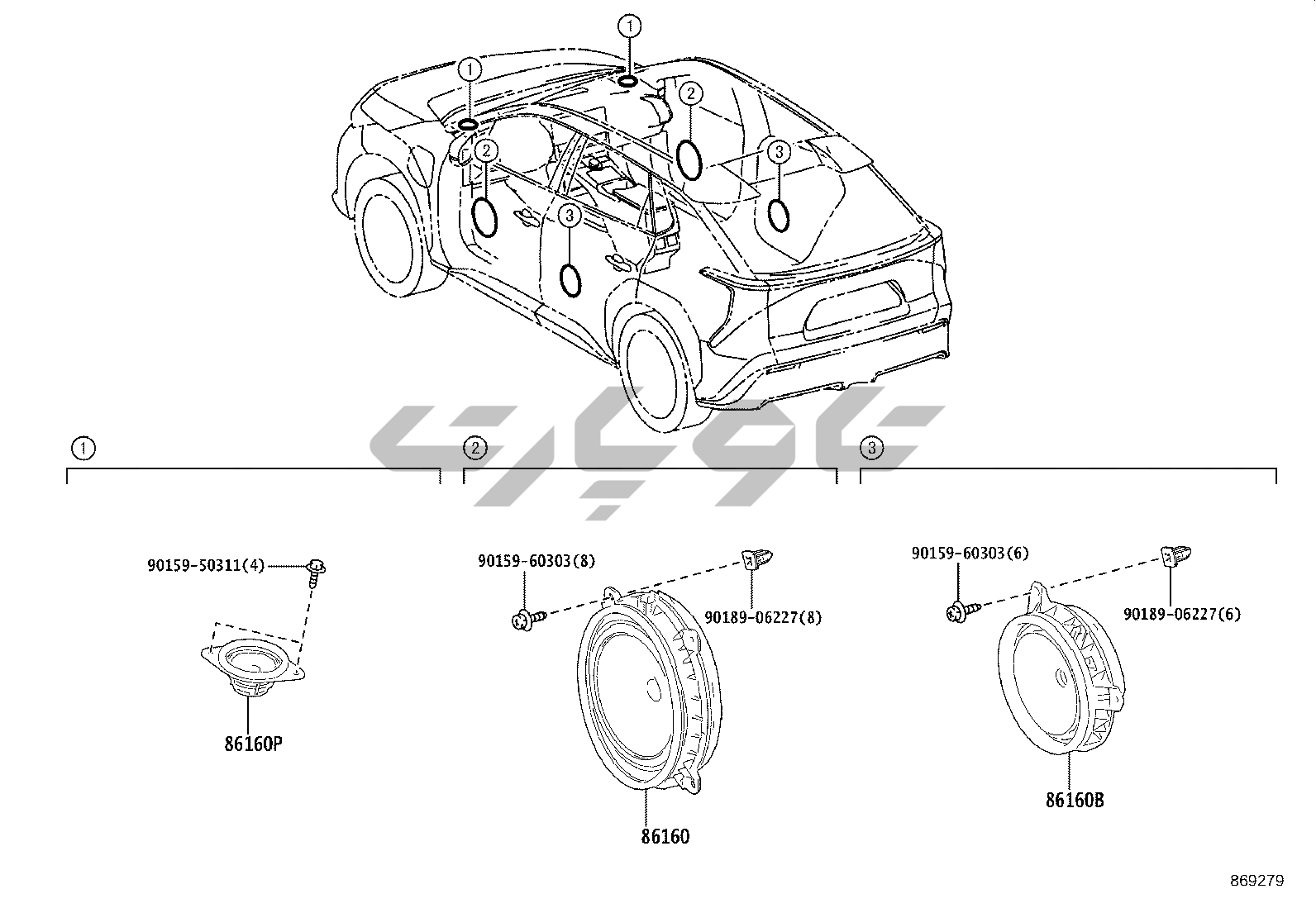 1
1
2
2
3
3

1
2
3

90159-50311(4)
86160P

90159-60303(8)
90189-06227(8)
86160

90159-60303(6)
90189-06227(6)
86160B

869279