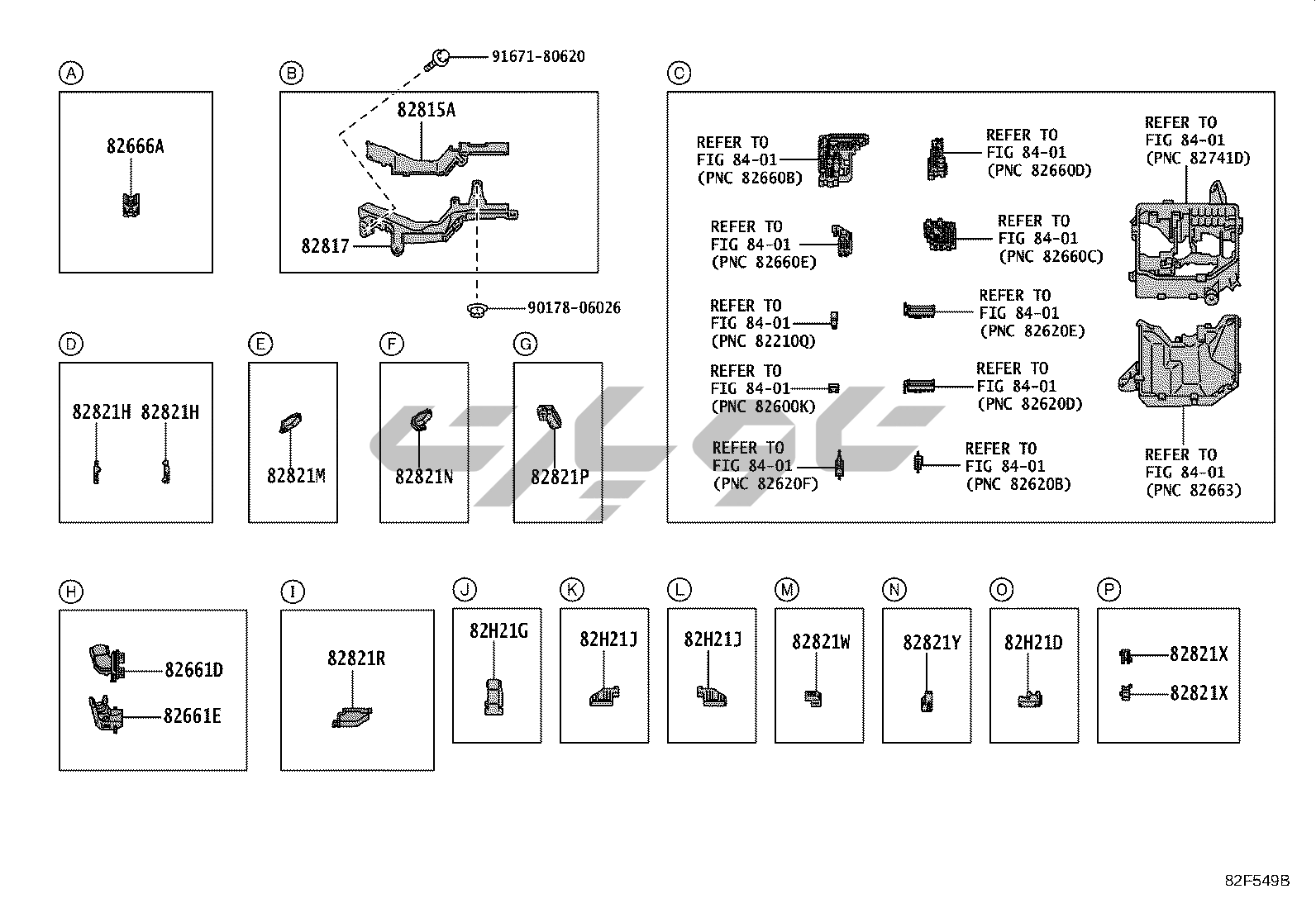 A
82666A

B
91671-80620
82815A
82817
90178-06026

C
REFER TO FIG 84-01 (PNC 82660B)
REFER TO FIG 84-01 (PNC 82660D)
REFER TO FIG 84-01 (PNC 82741D)
REFER TO FIG 84-01 (PNC 82660E)
REFER TO FIG 84-01 (PNC 82660C)
REFER TO FIG 84-01 (PNC 82210Q)
REFER TO FIG 84-01 (PNC 82620E)
REFER TO FIG 84-01 (PNC 82600K)
REFER TO FIG 84-01 (PNC 82620D)
REFER TO FIG 84-01 (PNC 82620F)
REFER TO FIG 84-01 (PNC 82620B)
REFER TO FIG 84-01 (PNC 82663)

D
82821H 82821H

E
82821M

F
82821N

G
82821P

H
82661D
82661E

I
82821R

J
82H21G

K
82H21J

L
82H21J

M
82821W

N
82821Y

O
82H21D

P
82821X
82821X

82F549B