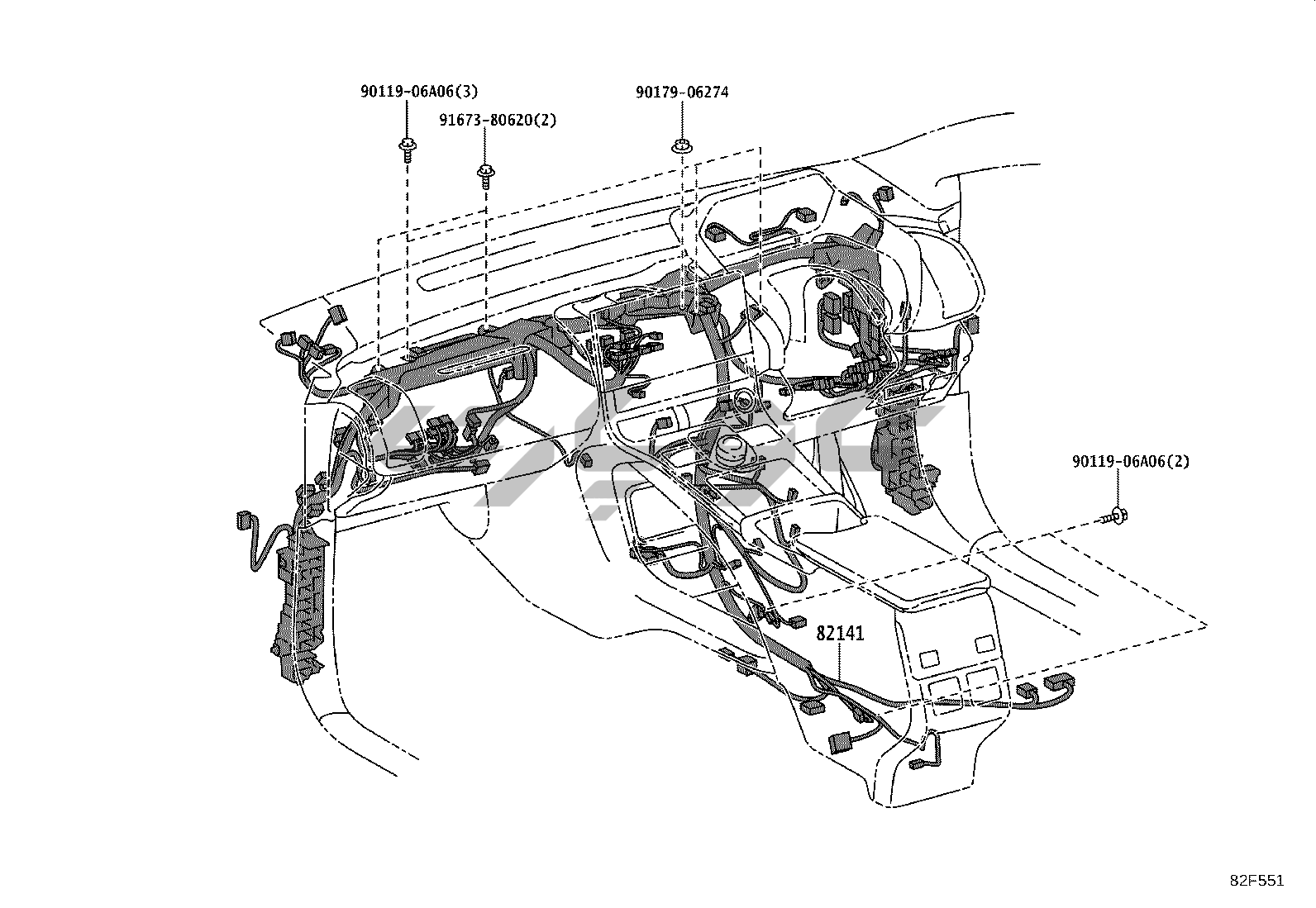 90119-06A06(3)
91673-80620(2)
90179-06274
90119-06A06(2)
82141
82F551