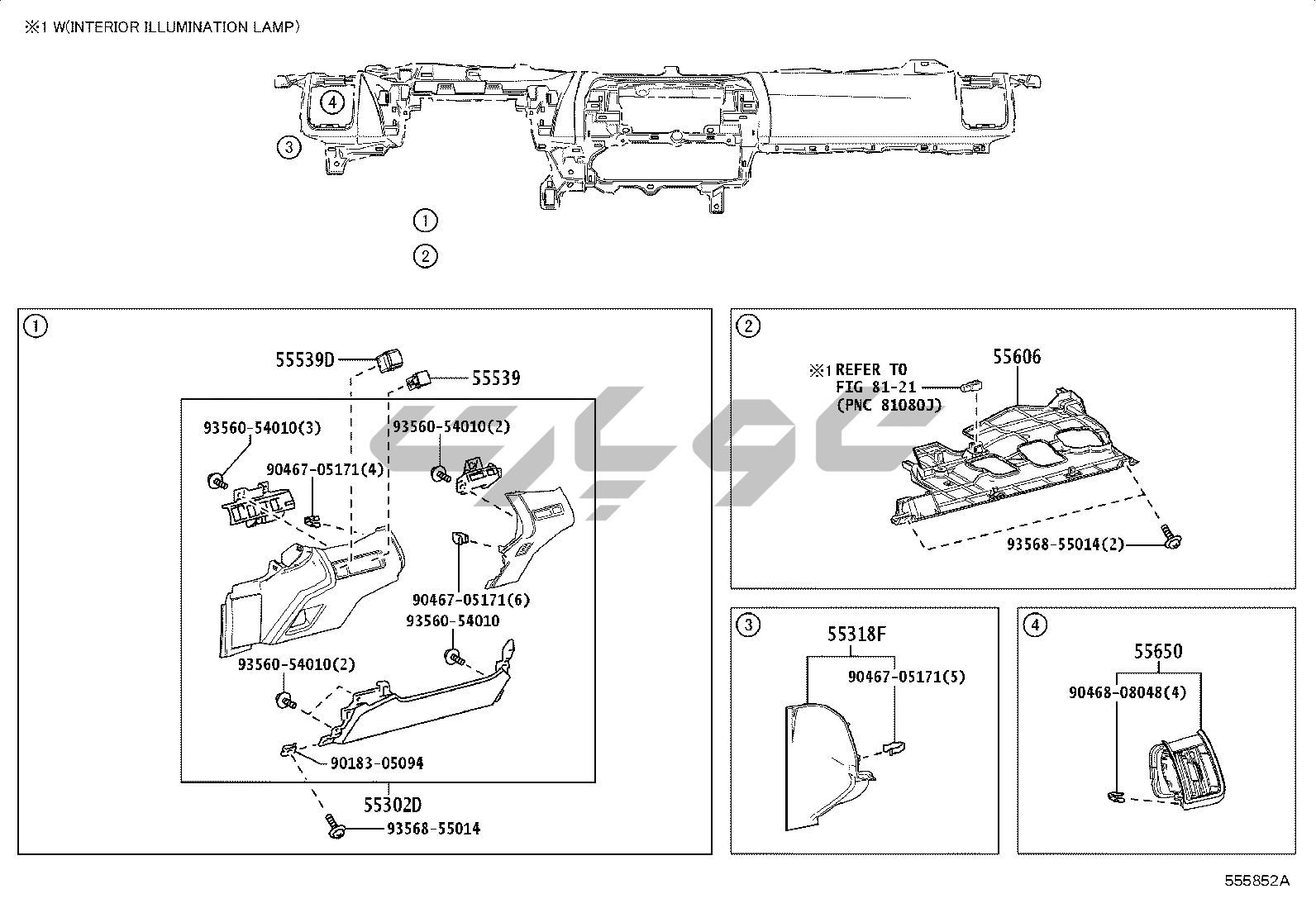 ※1 W(INTERIOR ILLUMINATION LAMP)

4
3
1
2

1
55539D
55539
93560-54010(3)
90467-05171(4)
93560-54010(2)
90467-05171(6)
93560-54010
93560-54010(2)
90183-05094
55302D
93568-55014

2
※1 REFER TO FIG 81-21 (PNC 81080J)
55606
93568-55014(2)

3
55318F
90467-05171(5)

4
55650
90468-08048(4)

555852A