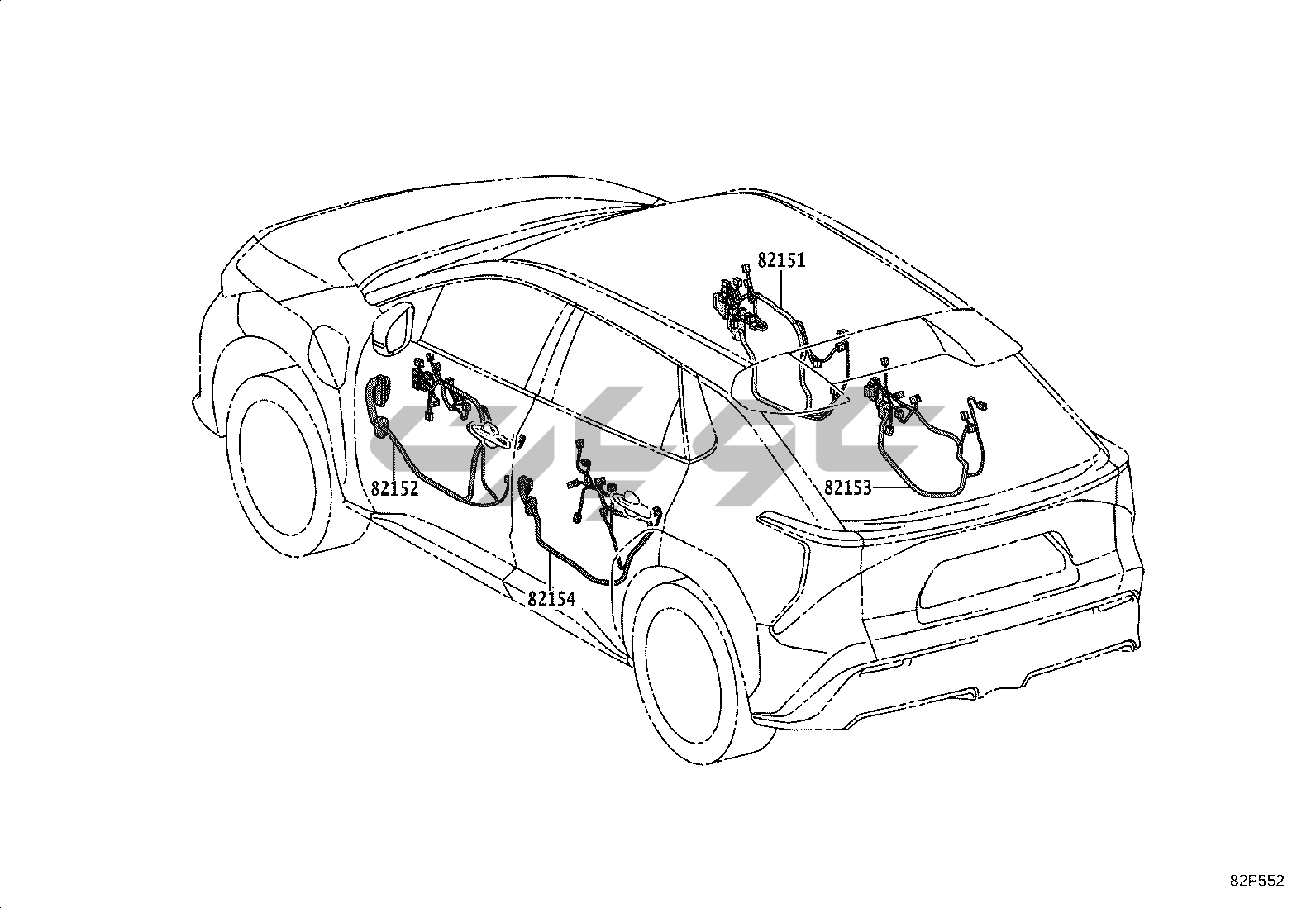 82151
82152
82153
82154
82F552