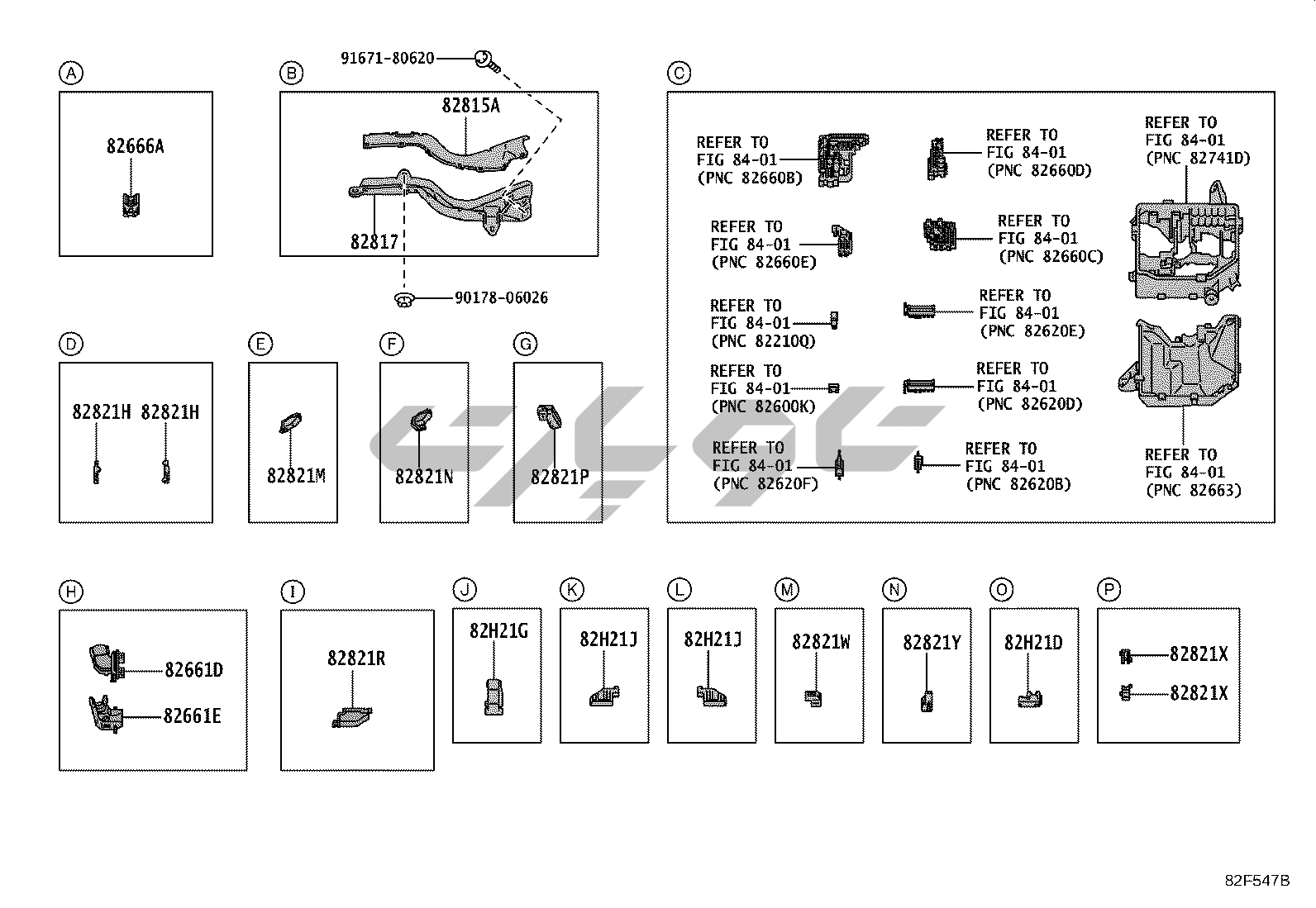 A

82666A

B

91671-80620

82815A

82817

90178-06026

C

REFER TO FIG 84-01 (PNC 82660B)

REFER TO FIG 84-01 (PNC 82660D)

REFER TO FIG 84-01 (PNC 82741D)

REFER TO FIG 84-01 (PNC 82660E)

REFER TO FIG 84-01 (PNC 82660C)

REFER TO FIG 84-01 (PNC 82210Q)

REFER TO FIG 84-01 (PNC 82620E)

REFER TO FIG 84-01 (PNC 82600K)

REFER TO FIG 84-01 (PNC 82620D)

REFER TO FIG 84-01 (PNC 82620F)

REFER TO FIG 84-01 (PNC 82620B)

REFER TO FIG 84-01 (PNC 82663)

D

82821H 82821H

E

82821M

F

82821N

G

82821P

H

82661D

82661E

I

82821R

J

82H21G

K

82H21J

L

82H21J

M

82821W

N

82821Y

O

82H21D

P

82821X

82821X

82F547B