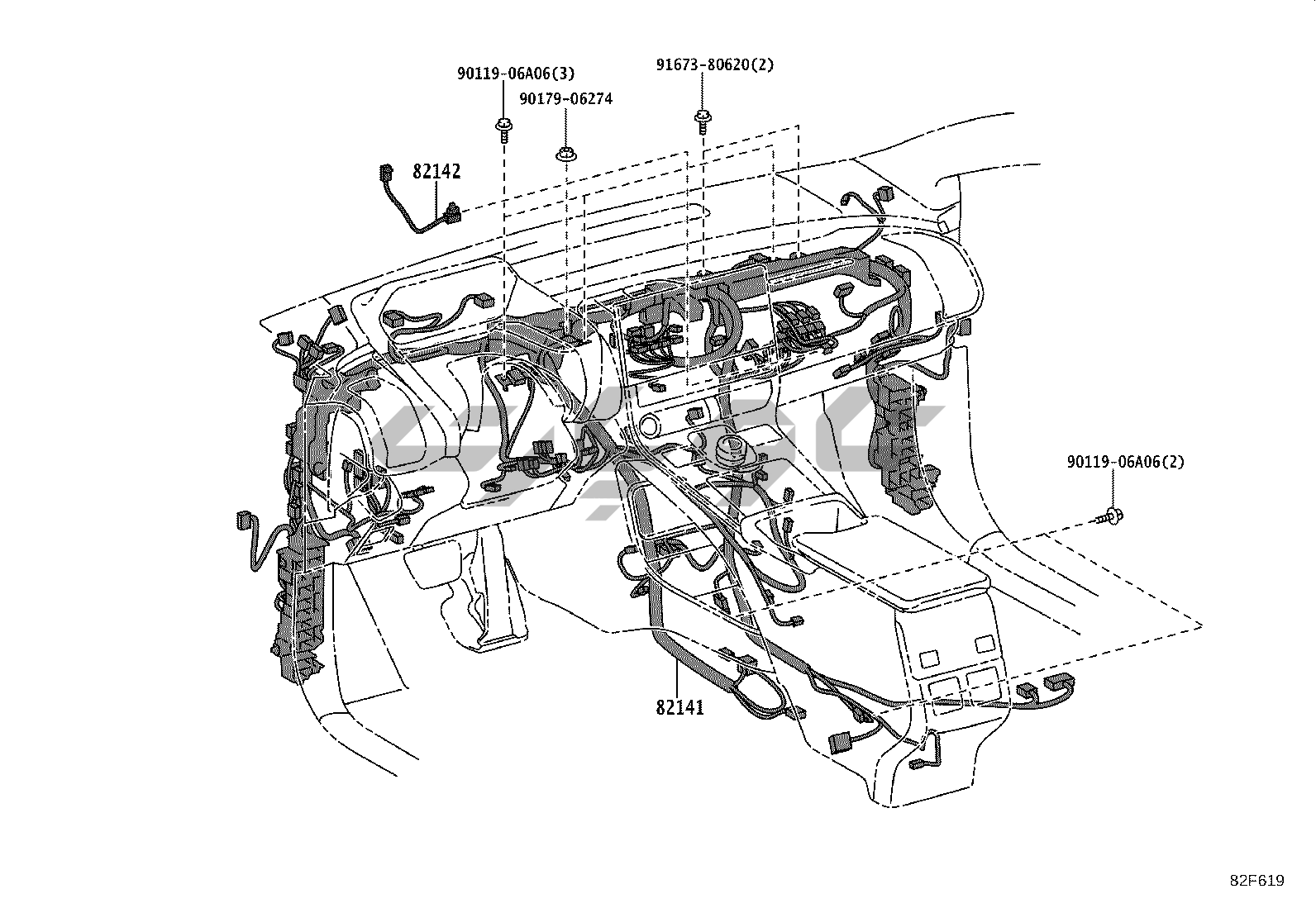 90119-06A06(3)

91673-80620(2)

90179-06274

82142

90119-06A06(2)

82141

82F619