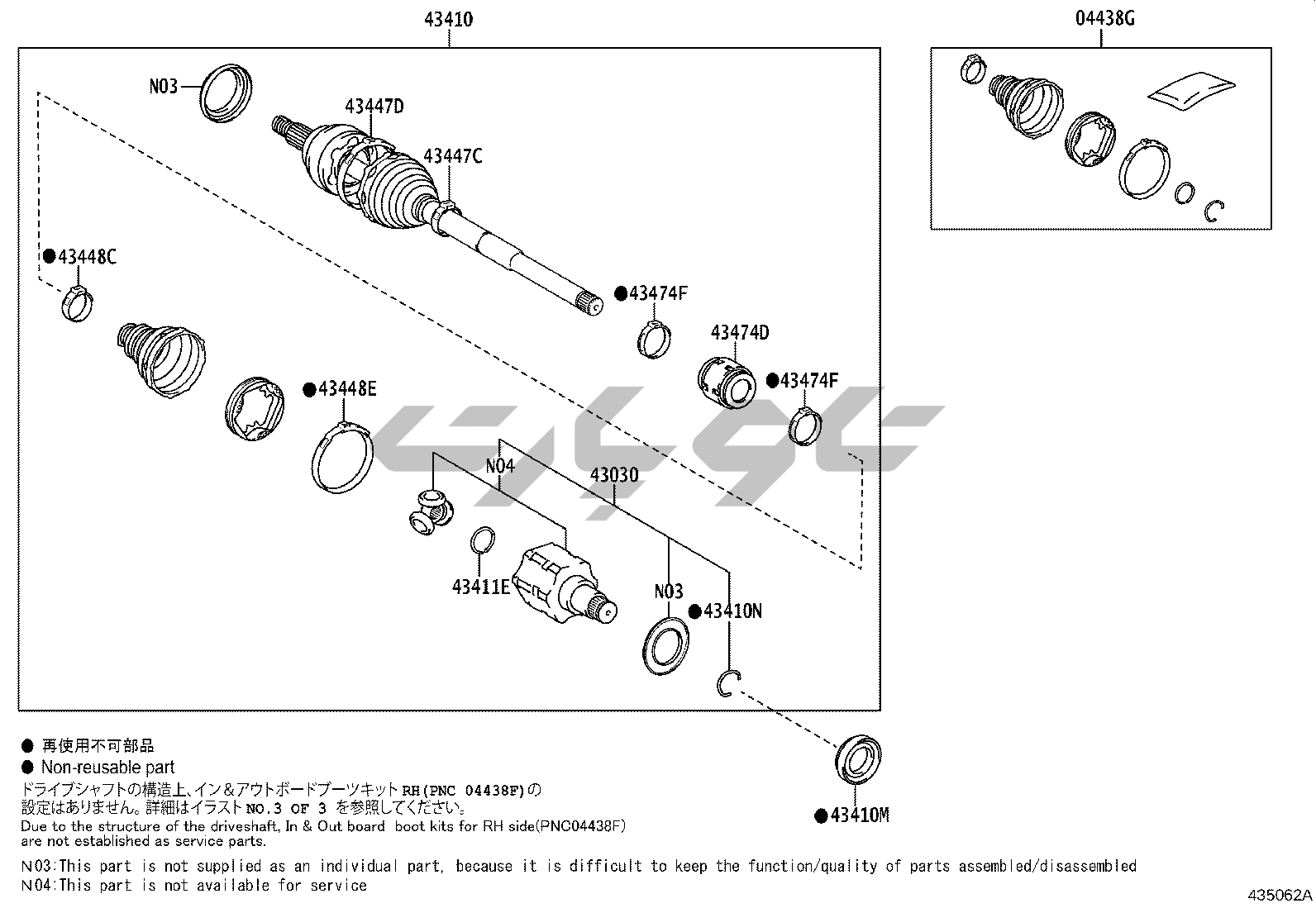 43410

04438G

N03

43447D

43447C

●43448C

●43474F

43474D

●43474F

●43448E

N04

43030

43411E

N03

●43410N

●43410M

● 再使用不可部品
● Non-reusable part
ドライブシャフトの構造上、イン＆アウトボードブーツキット RH(PNC 04438F)の設定はありません。詳細はイラスト NO.3 OF 3 を参照してください。
Due to the structure of the driveshaft, In & Out board boot kits for RH side(PNC04438F) are not established as service parts.

N03:This part is not supplied as an individual part, because it is difficult to keep the function/quality of parts assembled/disassembled
N04:This part is not available for service

435062A