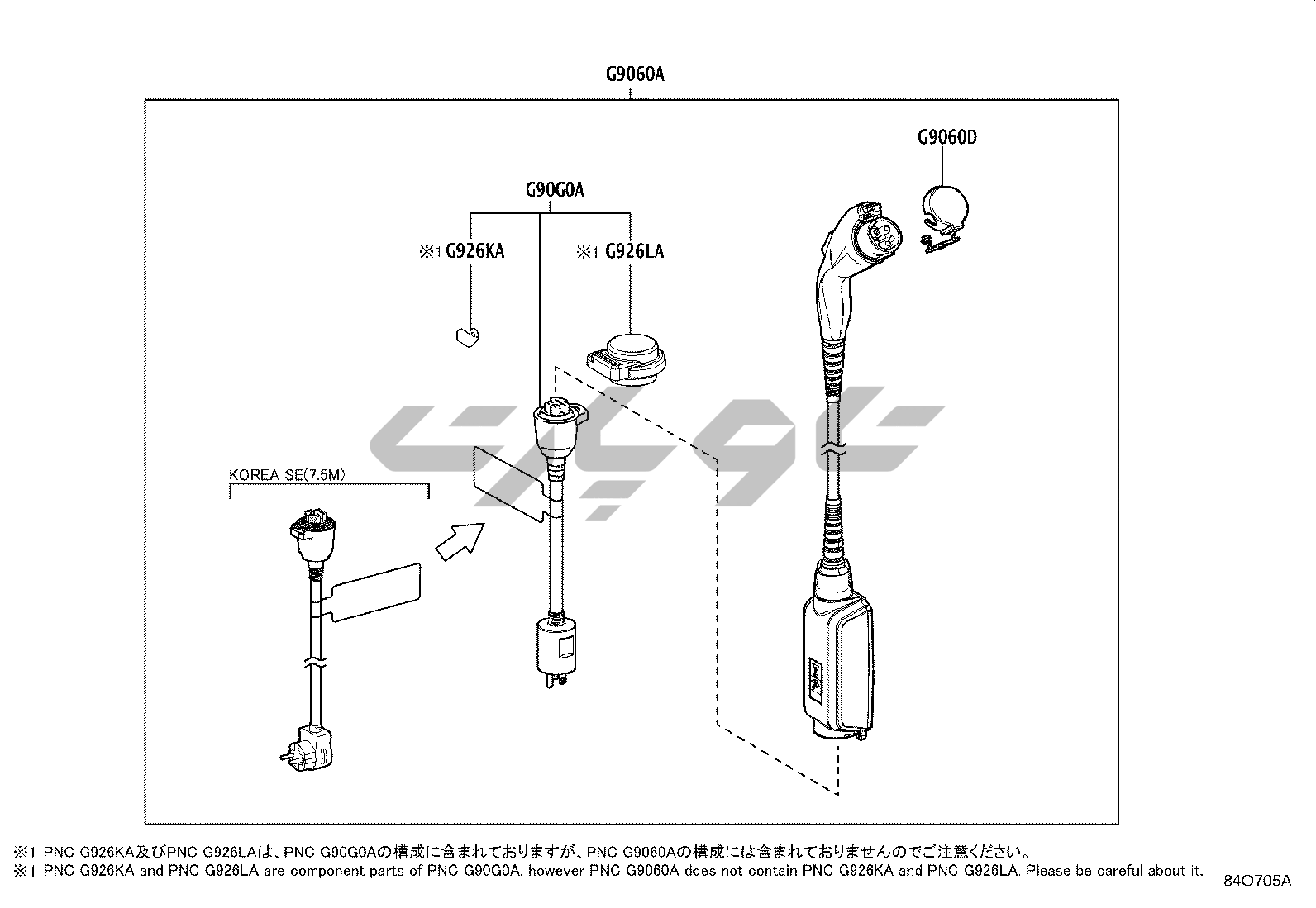 G9060A

G9060D

G90G0A

※1 G926KA

※1 G926LA

KOREA SE(7.5M)

※1 PNC G926KA及びPNC G926LAは、PNC G90G0Aの構成に含まれておりますが、PNC G9060Aの構成には含まれておりませんのでご注意ください。
※1 PNC G926KA and PNC G926LA are component parts of PNC G90G0A, however PNC G9060A does not contain PNC G926KA and PNC G926LA. Please be careful about it.

84O705A