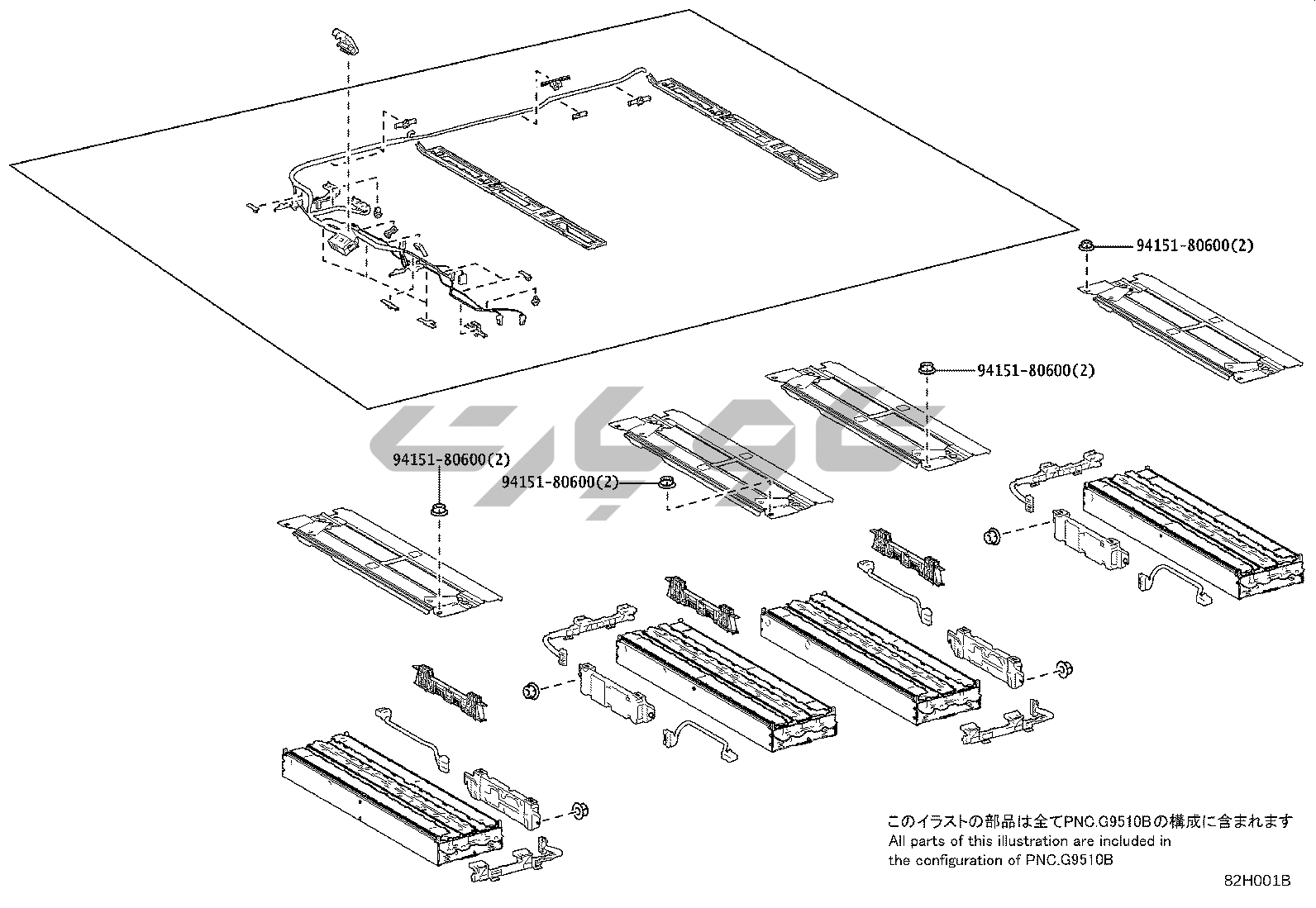 94151-80600(2)

94151-80600(2)

94151-80600(2)

94151-80600(2)

このイラストの部品は全てPNC.G9510Bの構成に含まれます
All parts of this illustration are included in the configuration of PNC.G9510B

82H001B