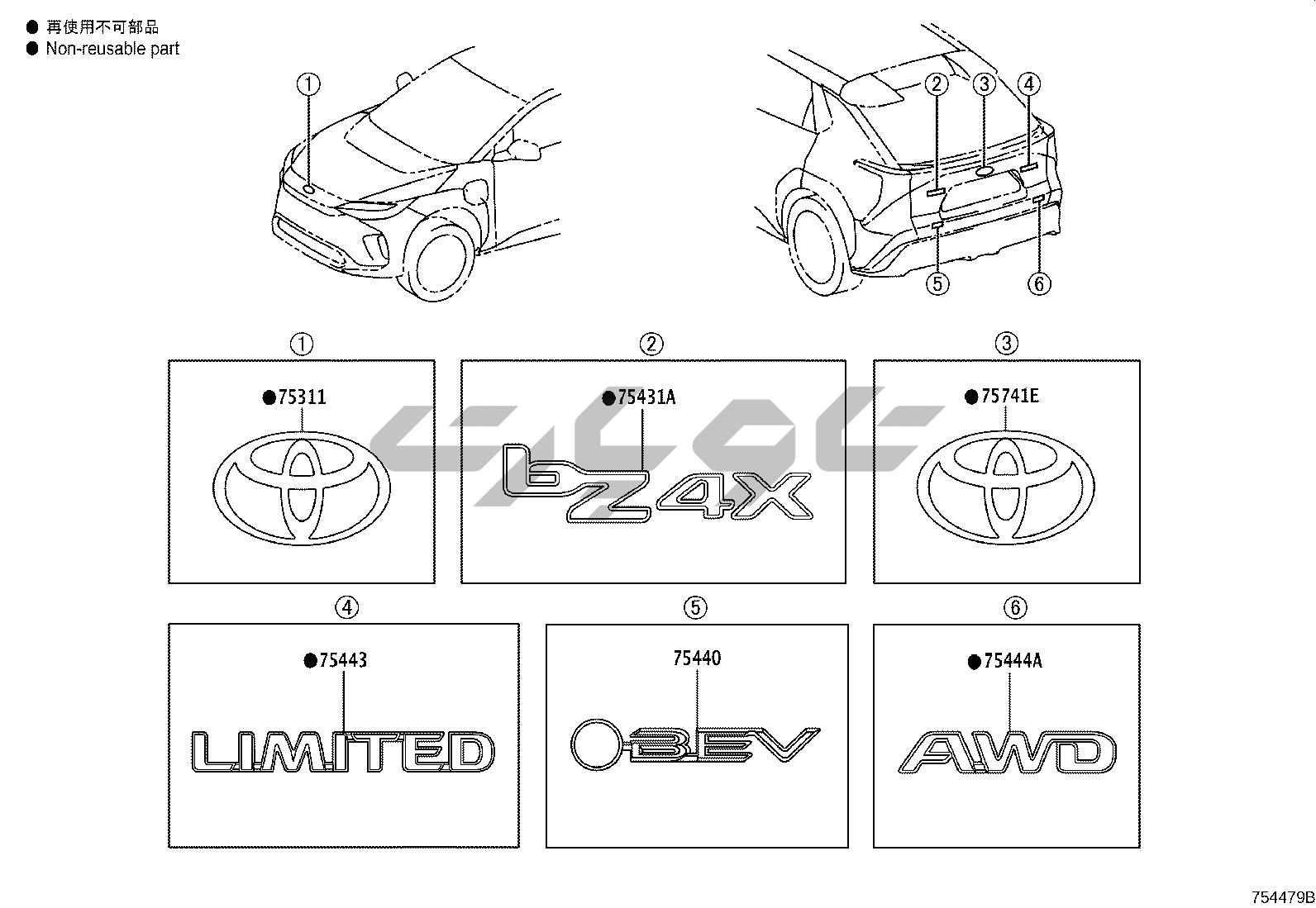 ● 再使用不可部品
● Non-reusable part

①

② ③ ④

⑤ ⑥

①

●75311

②

●75431A

bZ4X

③

●75741E

④

●75443

LIMITED

⑤

75440

BEV

⑥

●75444A

AWD

754479B