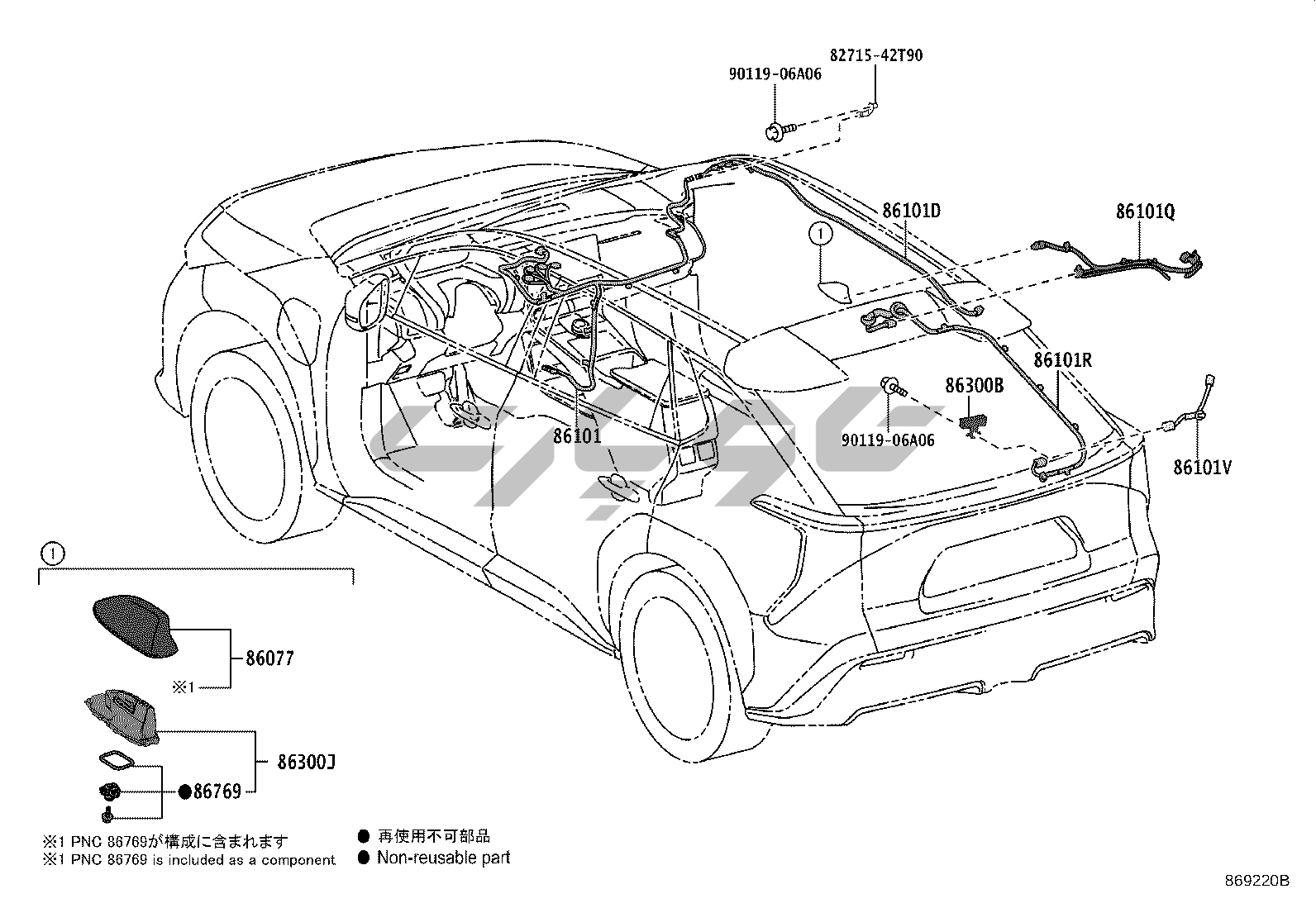 82715-42T90
90119-06A06
86101D
86101Q
①
86101R
86300B
90119-06A06
86101
86101V
①
86077
※1
86300J
●86769
※1 PNC 86769が構成に含まれます
※1 PNC 86769 is included as a component
● 再使用不可部品
● Non-reusable part
869220B