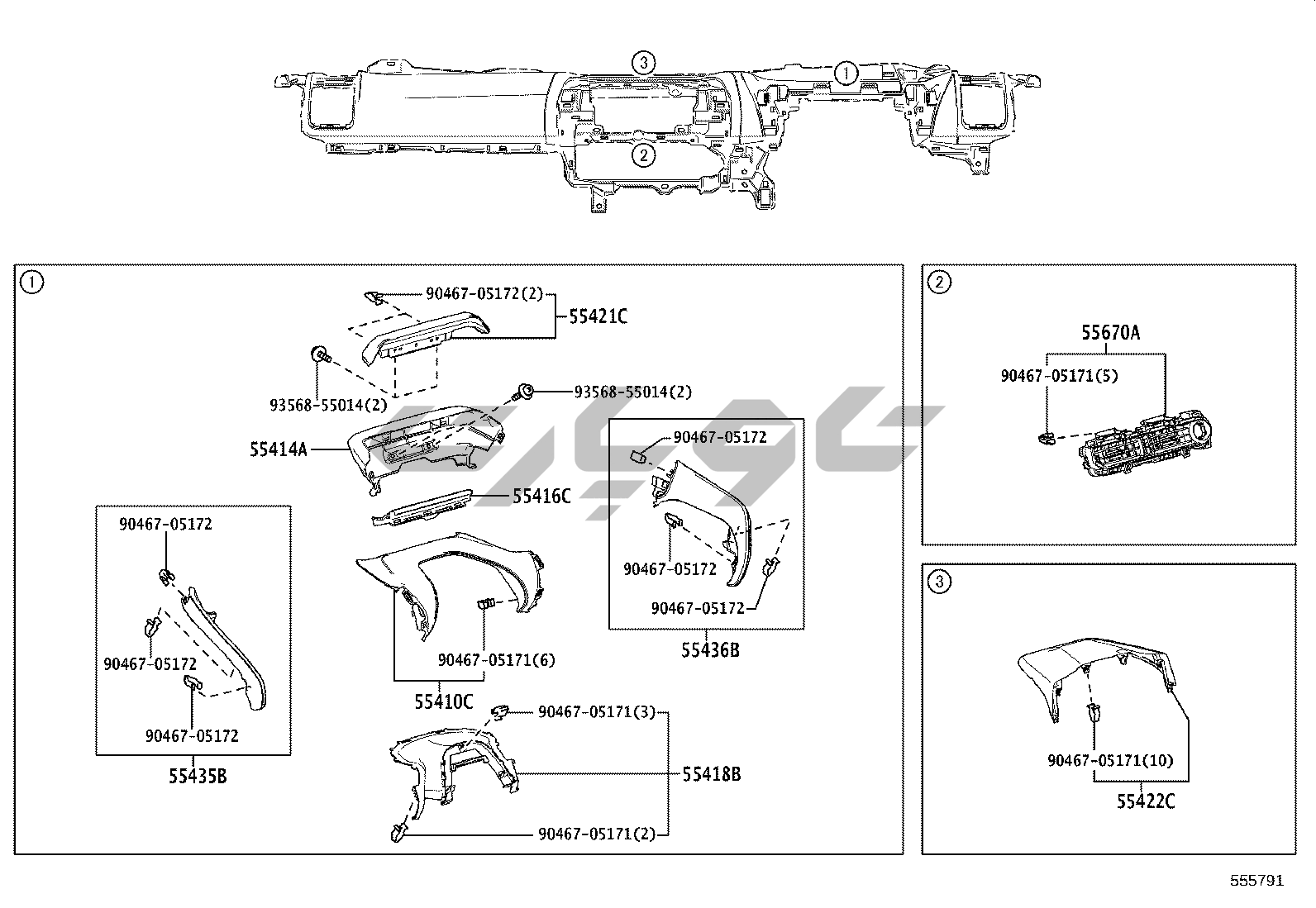 3
1
2

1
90467-05172(2)
55421C
93568-55014(2)
93568-55014(2)
55414A
55416C
90467-05172
90467-05172
90467-05172
55436B
90467-05172
90467-05172
90467-05172
55435B
90467-05171(6)
55410C
90467-05171(3)
55418B
90467-05171(2)

2
55670A
90467-05171(5)

3
90467-05171(10)
55422C

555791