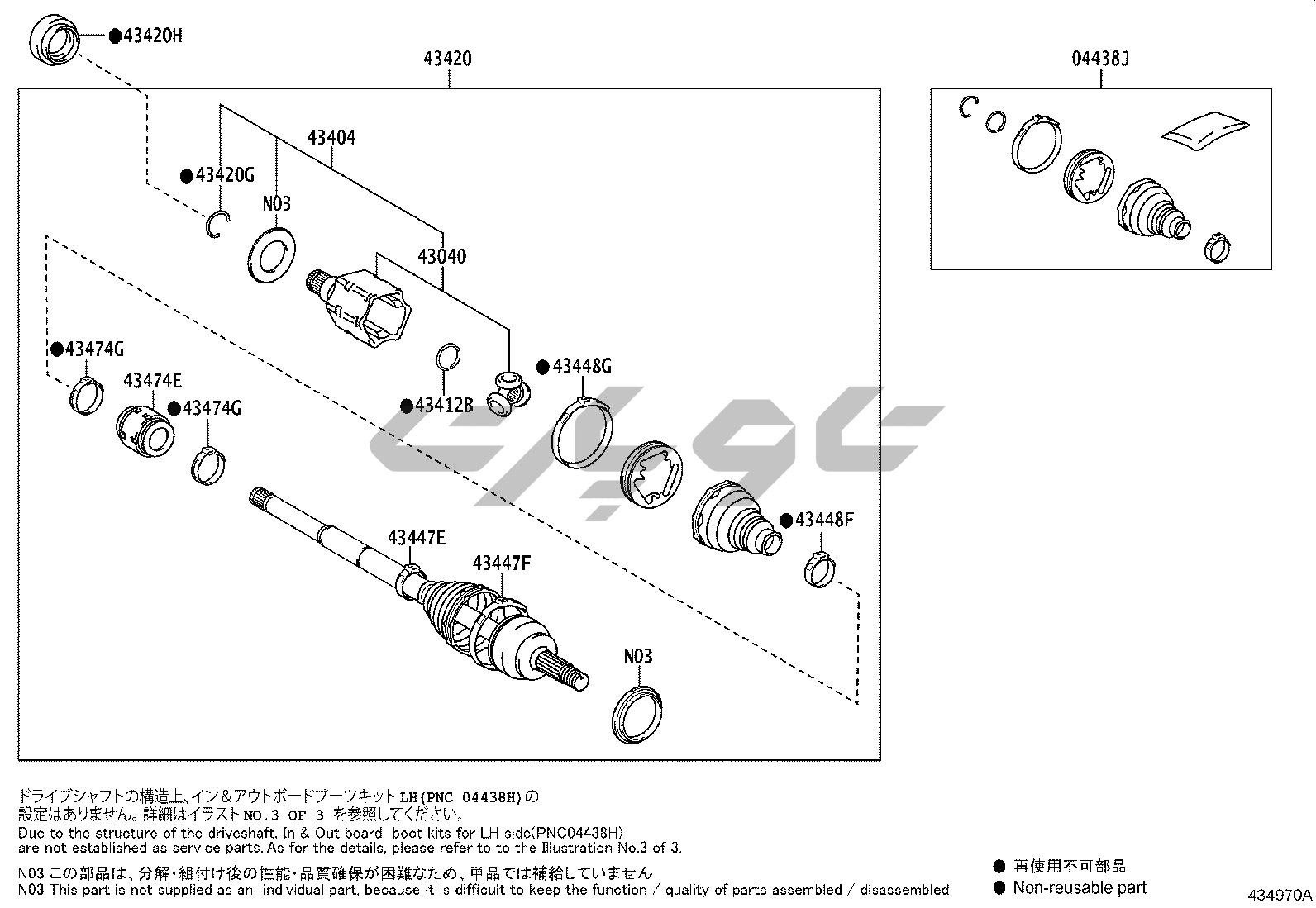 ●43420H

43420

04438J

43404

●43420G

N03

43040

●43474G

43474E

●43474G

●43412B

●43448G

●43448F

43447E

43447F

N03

ドライブシャフトの構造上、イン＆アウトボードブーツキット LH(PNC 04438H)の設定はありません。詳細はイラスト NO.3 OF 3 を参照してください。
Due to the structure of the driveshaft, In & Out board boot kits for LH side(PNC04438H) are not established as service parts. As for the details, please refer to to the Illustration No.3 of 3.

N03 この部品は、分解・組付け後の性能・品質確保が困難なため、単品では補給していません
N03 This part is not supplied as an individual part, because it is difficult to keep the function / quality of parts assembled / disassembled

● 再使用不可部品
● Non-reusable part

434970A