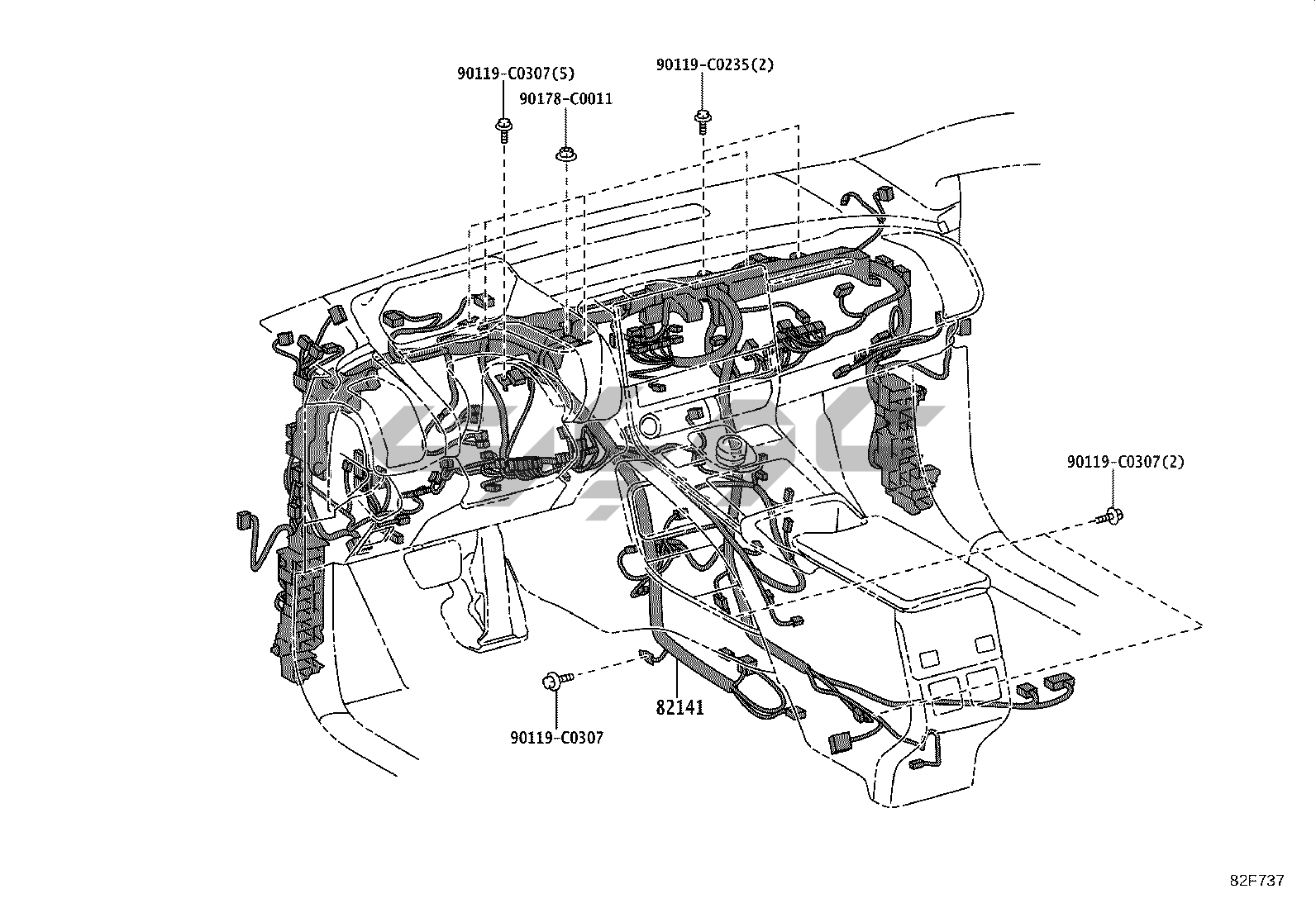 90119-C0307(5)
90178-C0011
90119-C0235(2)
90119-C0307(2)
82141
90119-C0307
82F737