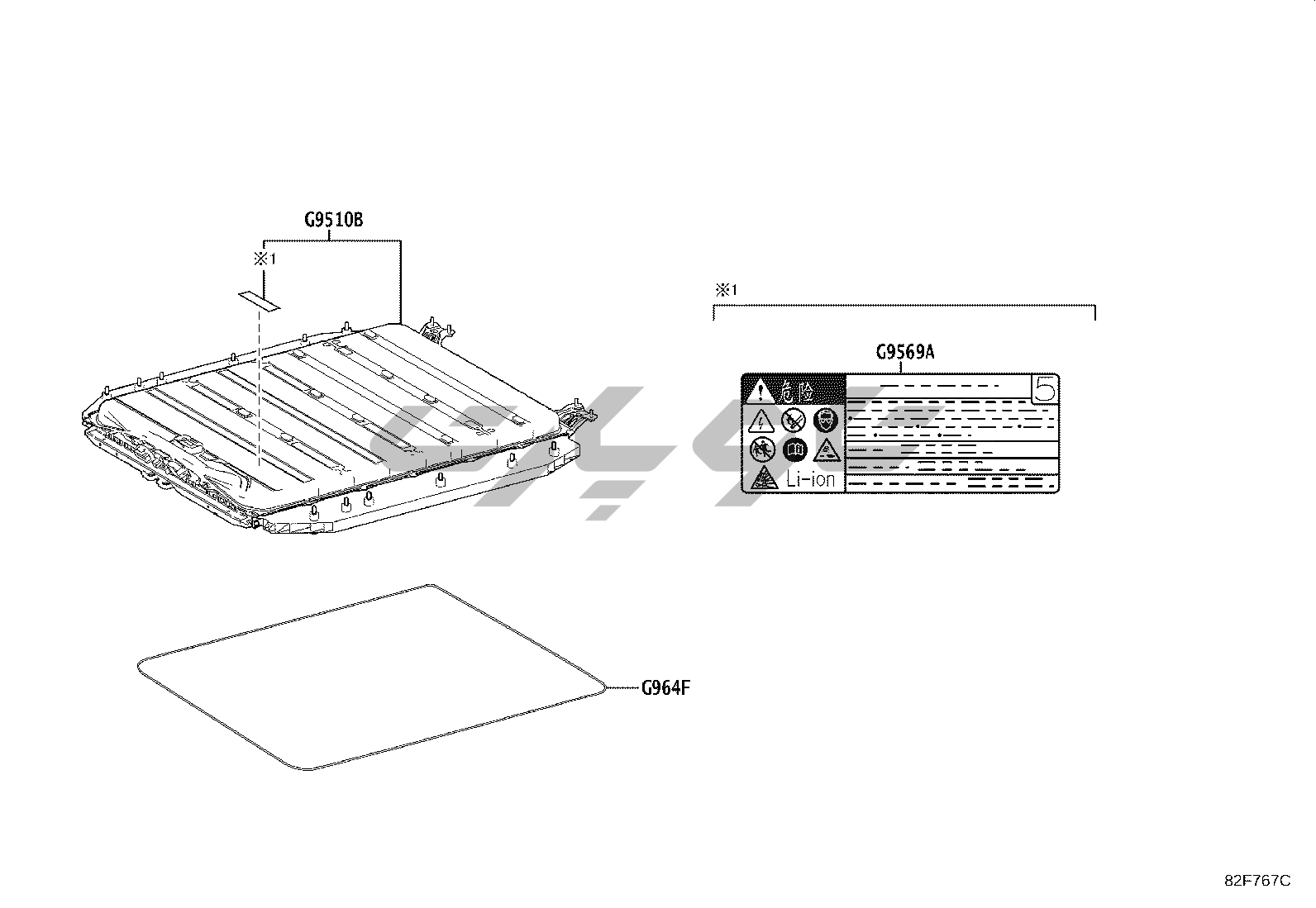 G9510B

※1

※1

G9569A

危险

5

Li-ion

G964F

82F767C