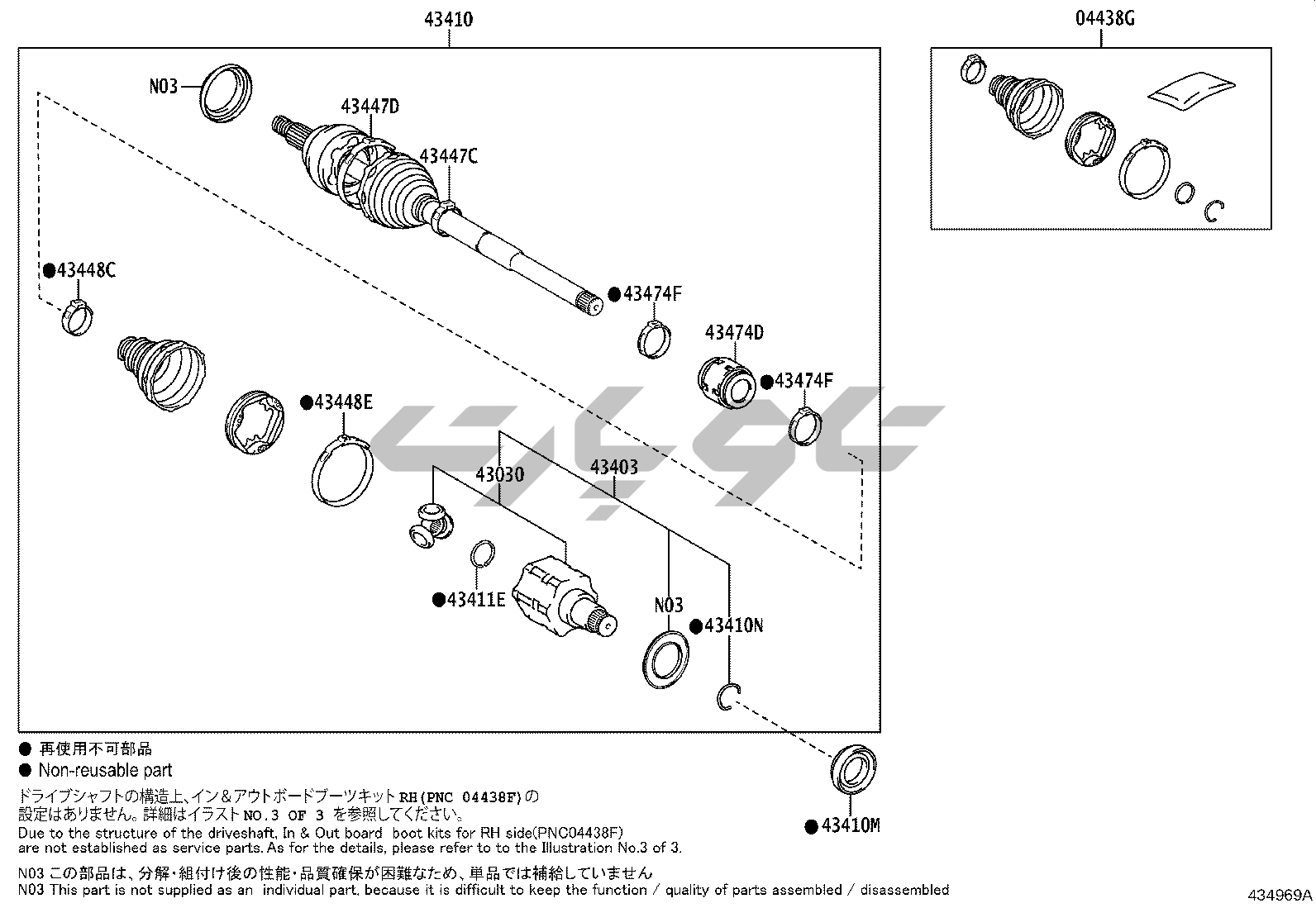 43410

04438G

N03

43447D

43447C

●43448C

●43474F

43474D

●43474F

●43448E

43030

43403

●43411E

N03

●43410N

●43410M

● 再使用不可部品
● Non-reusable part

ドライブシャフトの構造上、イン＆アウトボードブーツキット RH(PNC 04438F)の設定はありません。詳細はイラスト NO.3 OF 3 を参照してください。
Due to the structure of the driveshaft, In & Out board boot kits for RH side(PNC04438F) are not established as service parts. As for the details, please refer to to the Illustration No.3 of 3.

N03 この部品は、分解・組付け後の性能・品質確保が困難なため、単品では補給していません
N03 This part is not supplied as an individual part, because it is difficult to keep the function / quality of parts assembled / disassembled

434969A