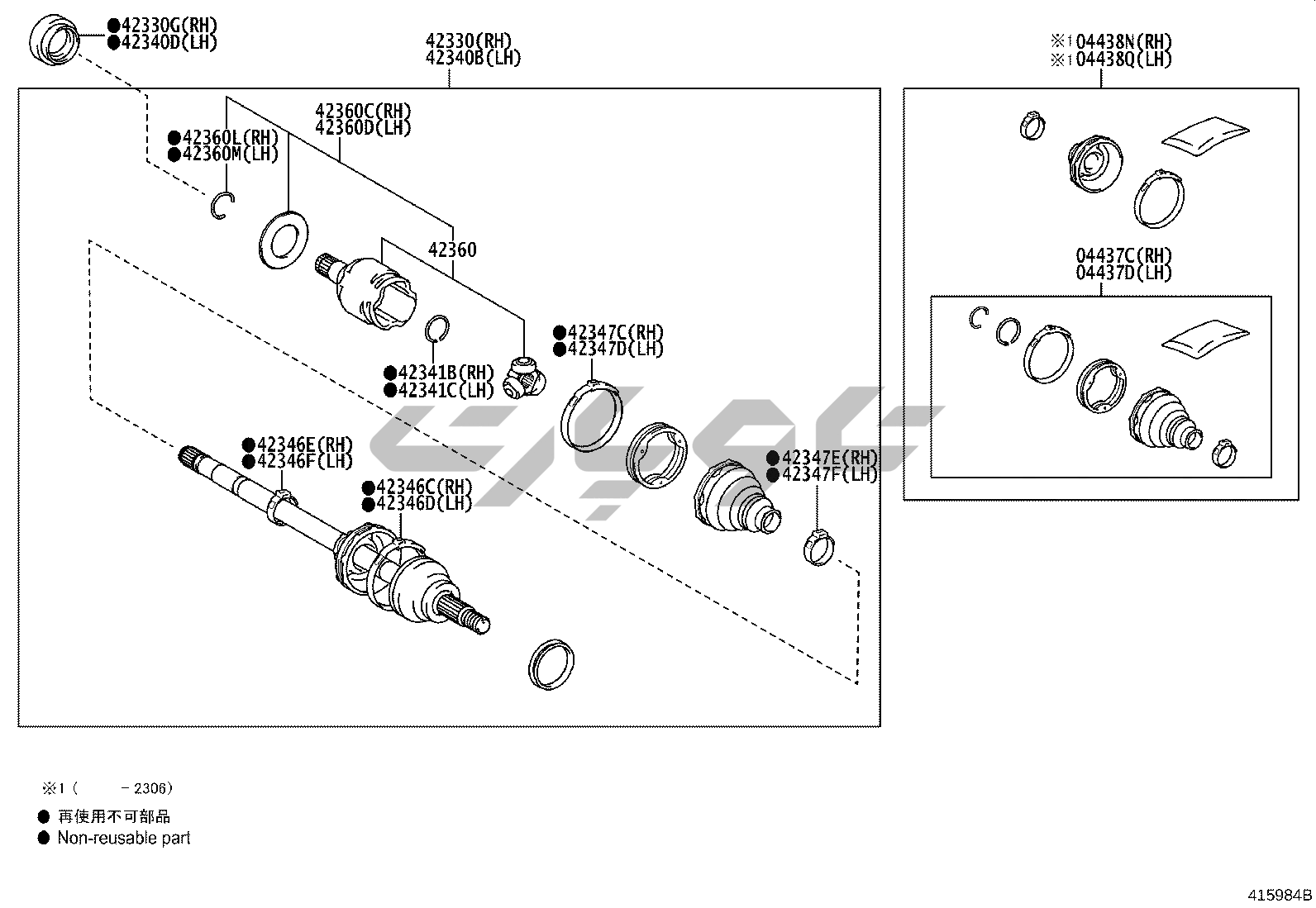 ●42330G(RH)
●42340D(LH)

42330(RH)
42340B(LH)

※1 04438N(RH)
※1 04438Q(LH)

42360C(RH)
42360D(LH)

●42360L(RH)
●42360M(LH)

42360

04437C(RH)
04437D(LH)

●42347C(RH)
●42347D(LH)

●42341B(RH)
●42341C(LH)

●42346E(RH)
●42346F(LH)

●42347E(RH)
●42347F(LH)

●42346C(RH)
●42346D(LH)

※1 (  -2306)
● 再使用不可部品
● Non-reusable part

415984B