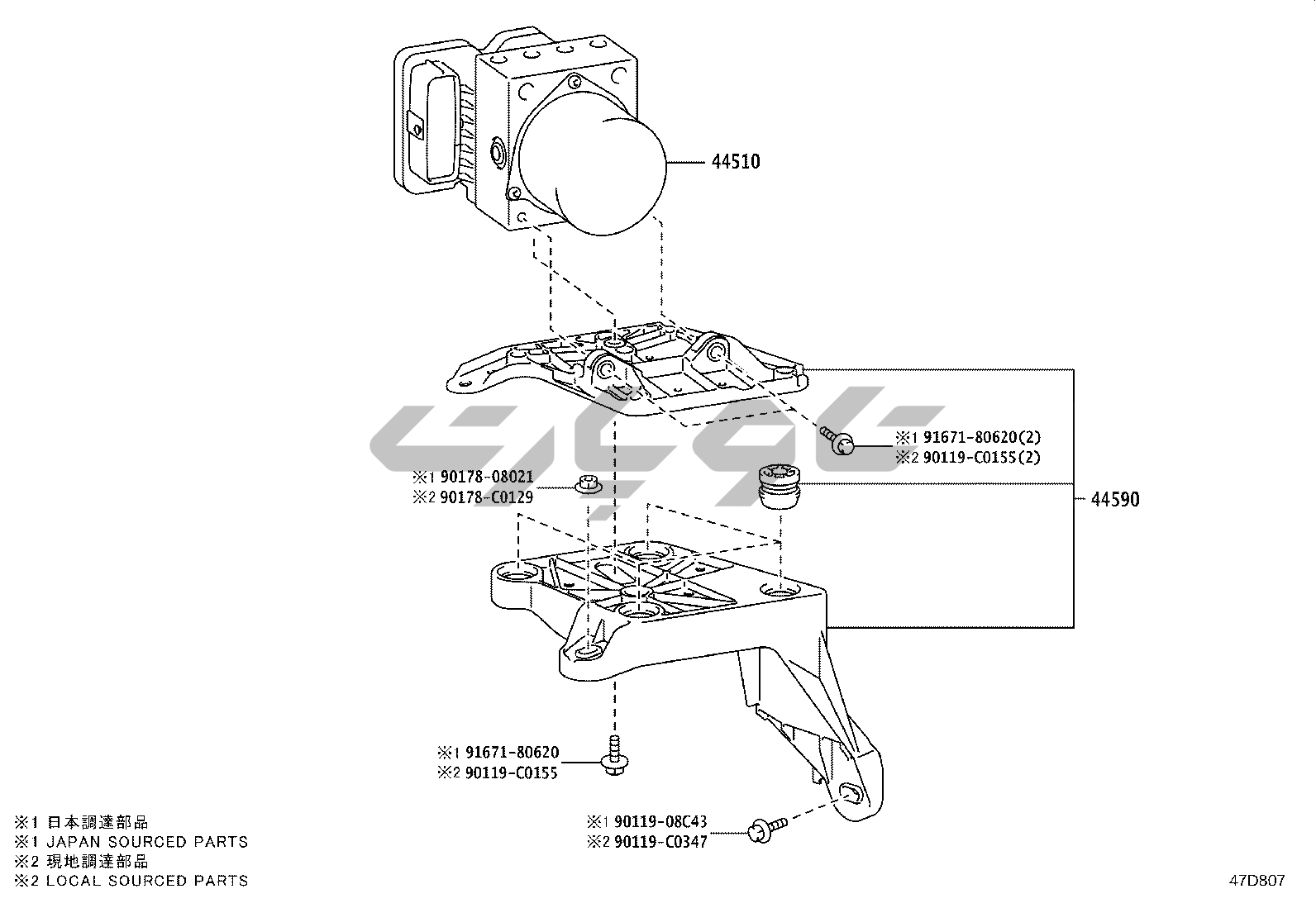 44510

※1 91671-80620(2)
※2 90119-C0155(2)

※1 90178-08021
※2 90178-C0129

44590

※1 91671-80620
※2 90119-C0155

※1 90119-08C43
※2 90119-C0347

※1 日本調達部品
※1 JAPAN SOURCED PARTS
※2 現地調達部品
※2 LOCAL SOURCED PARTS

47D807