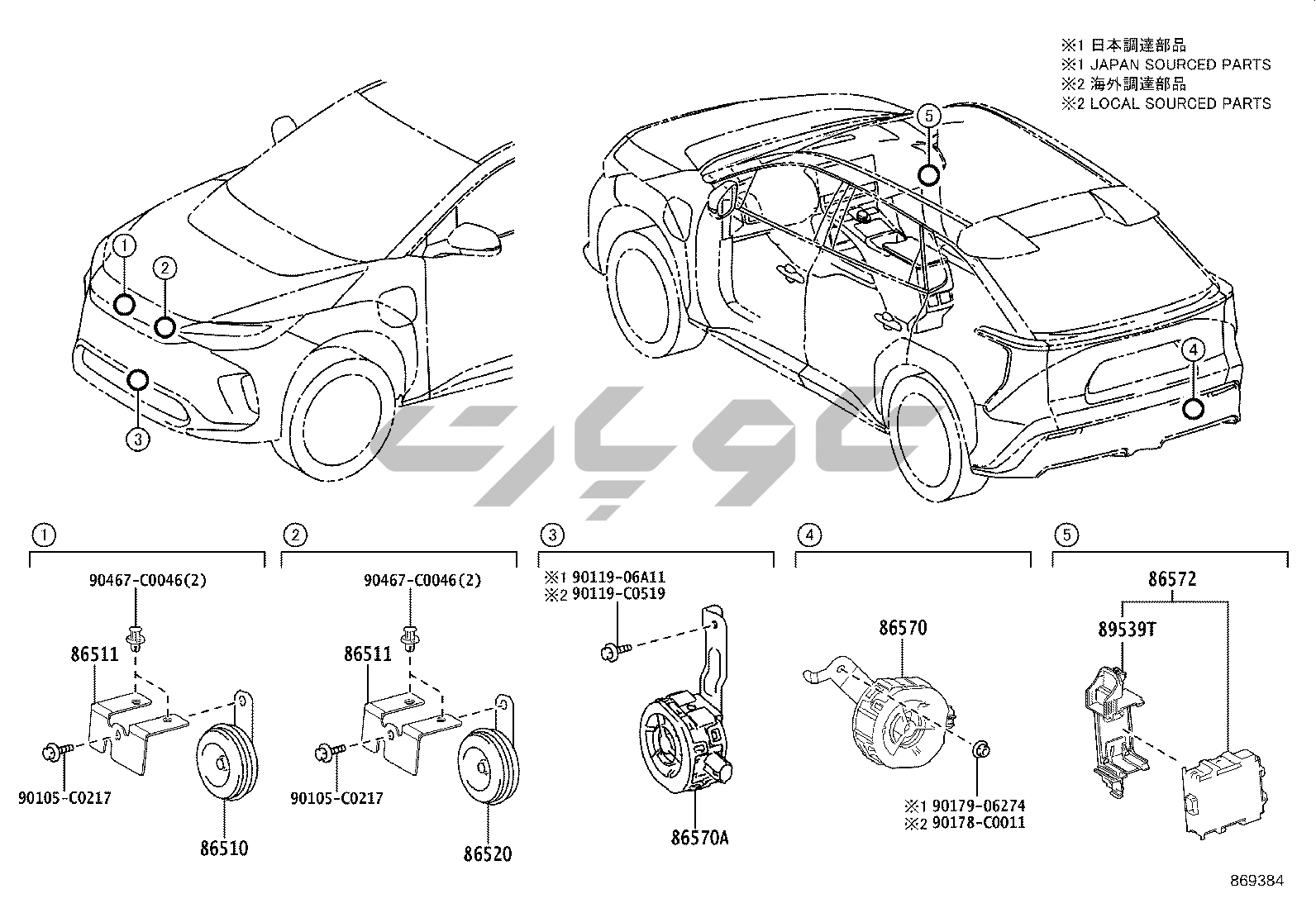 ※1 日本調達部品
※1 JAPAN SOURCED PARTS
※2 海外調達部品
※2 LOCAL SOURCED PARTS

1
2
3
5
4

1
90467-C0046(2)
86511
90105-C0217
86510

2
90467-C0046(2)
86511
90105-C0217
86520

3
※1 90119-06A11
※2 90119-C0519
86570A

4
86570
※1 90179-06274
※2 90178-C0011

5
86572
89539T

869384