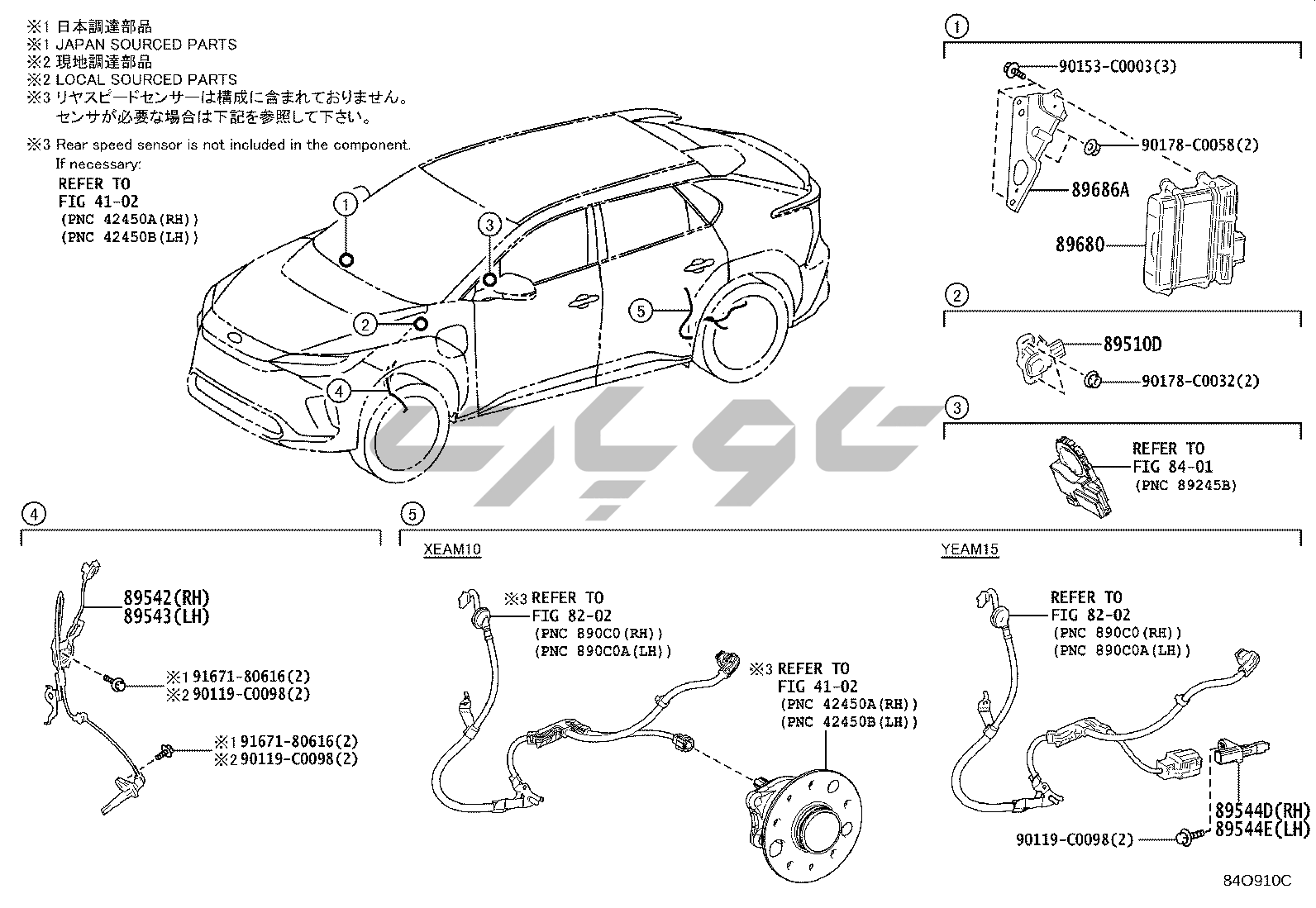 ※1 日本調達部品
※1 JAPAN SOURCED PARTS
※2 現地調達部品
※2 LOCAL SOURCED PARTS
※3 リヤスピードセンサーは構成に含まれておりません。
センサが必要な場合は下記を参照して下さい。

※3 Rear speed sensor is not included in the component.
If necessary:
REFER TO
FIG 41-02
(PNC 42450A(RH))
(PNC 42450B(LH))

1
2
3
4
5

1
90153-C0003(3)
90178-C0058(2)
89686A
89680

2
89510D
90178-C0032(2)

3
REFER TO
FIG 84-01
(PNC 89245B)

4
89542(RH)
89543(LH)
※1 91671-80616(2)
※2 90119-C0098(2)
※1 91671-80616(2)
※2 90119-C0098(2)

5
XEAM10
※3 REFER TO
FIG 82-02
(PNC 890C0(RH))
(PNC 890C0A(LH))
※3 REFER TO
FIG 41-02
(PNC 42450A(RH))
(PNC 42450B(LH))

YEAM15
REFER TO
FIG 82-02
(PNC 890C0(RH))
(PNC 890C0A(LH))
89544D(RH)
89544E(LH)
90119-C0098(2)

84O910C