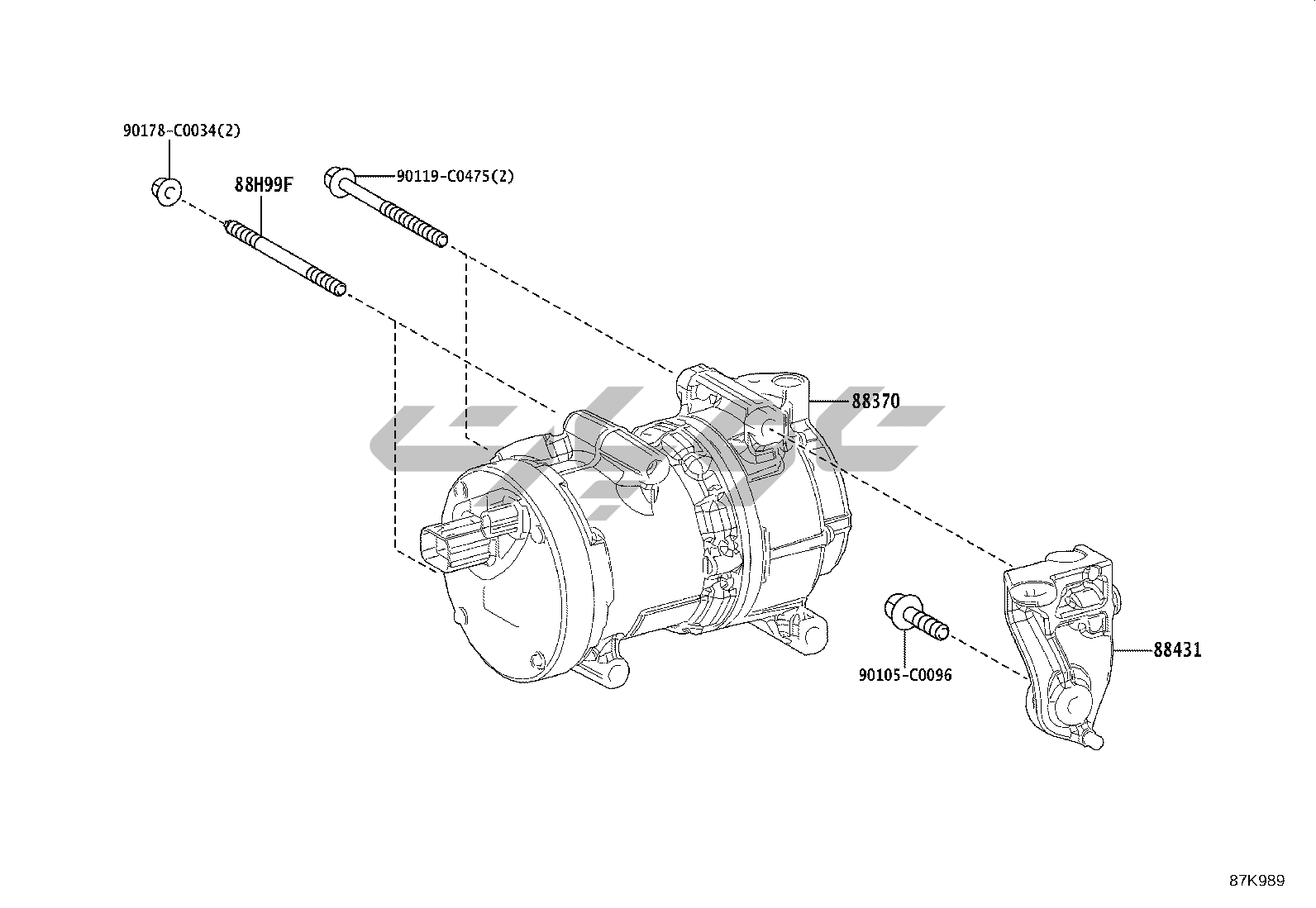 90178-C0034(2)

88H99F

90119-C0475(2)

88370

90105-C0096

88431

87K989