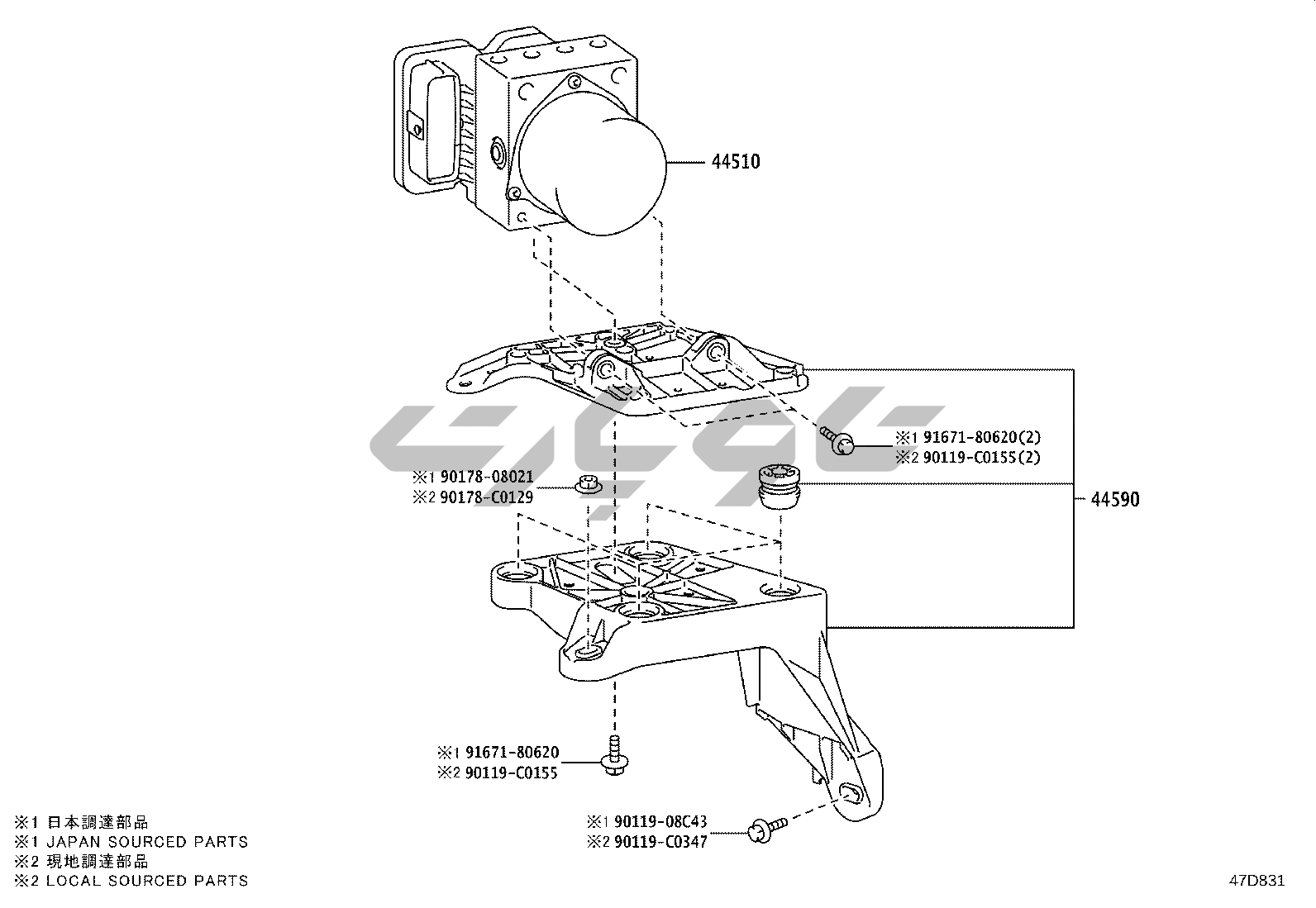 44510

※1 91671-80620(2)
※2 90119-C0155(2)

※1 90178-08021
※2 90178-C0129

44590

※1 91671-80620
※2 90119-C0155

※1 90119-08C43
※2 90119-C0347

※1 日本調達部品
※1 JAPAN SOURCED PARTS
※2 現地調達部品
※2 LOCAL SOURCED PARTS

47D831