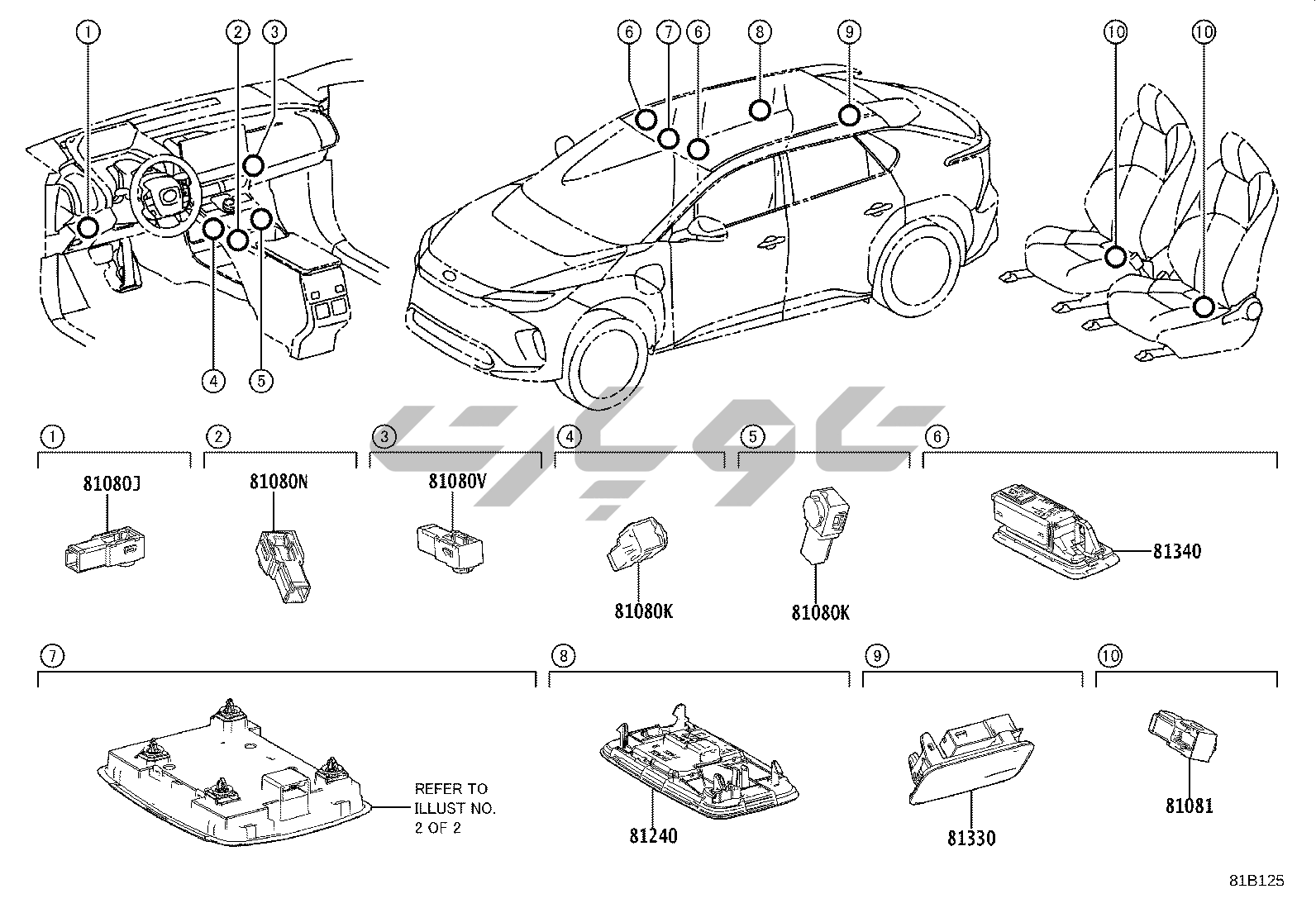 ①
②
③
⑥
⑦
⑥
⑧
⑨
⑩
⑩
④
⑤

①
81080J

②
81080N

③
81080V

④
81080K

⑤
81080K

⑥
81340

⑦
REFER TO ILLUST NO. 2 OF 2

⑧
81240

⑨
81330

⑩
81081

81B125