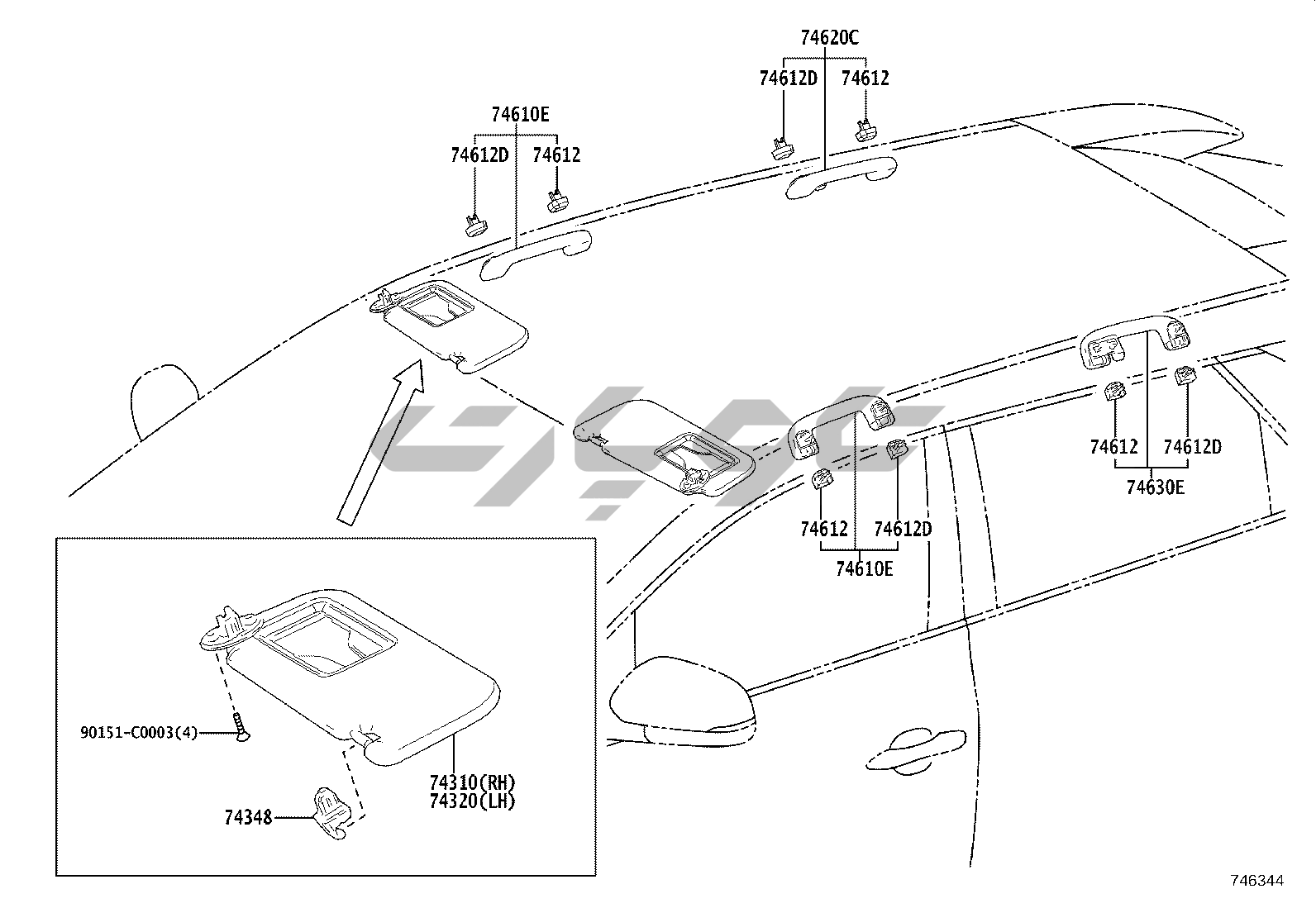 74620C
74612D
74612
74610E
74612D
74612
74612
74612D
74630E
74612
74612D
74610E
90151-C0003(4)
74310(RH)
74320(LH)
74348
746344