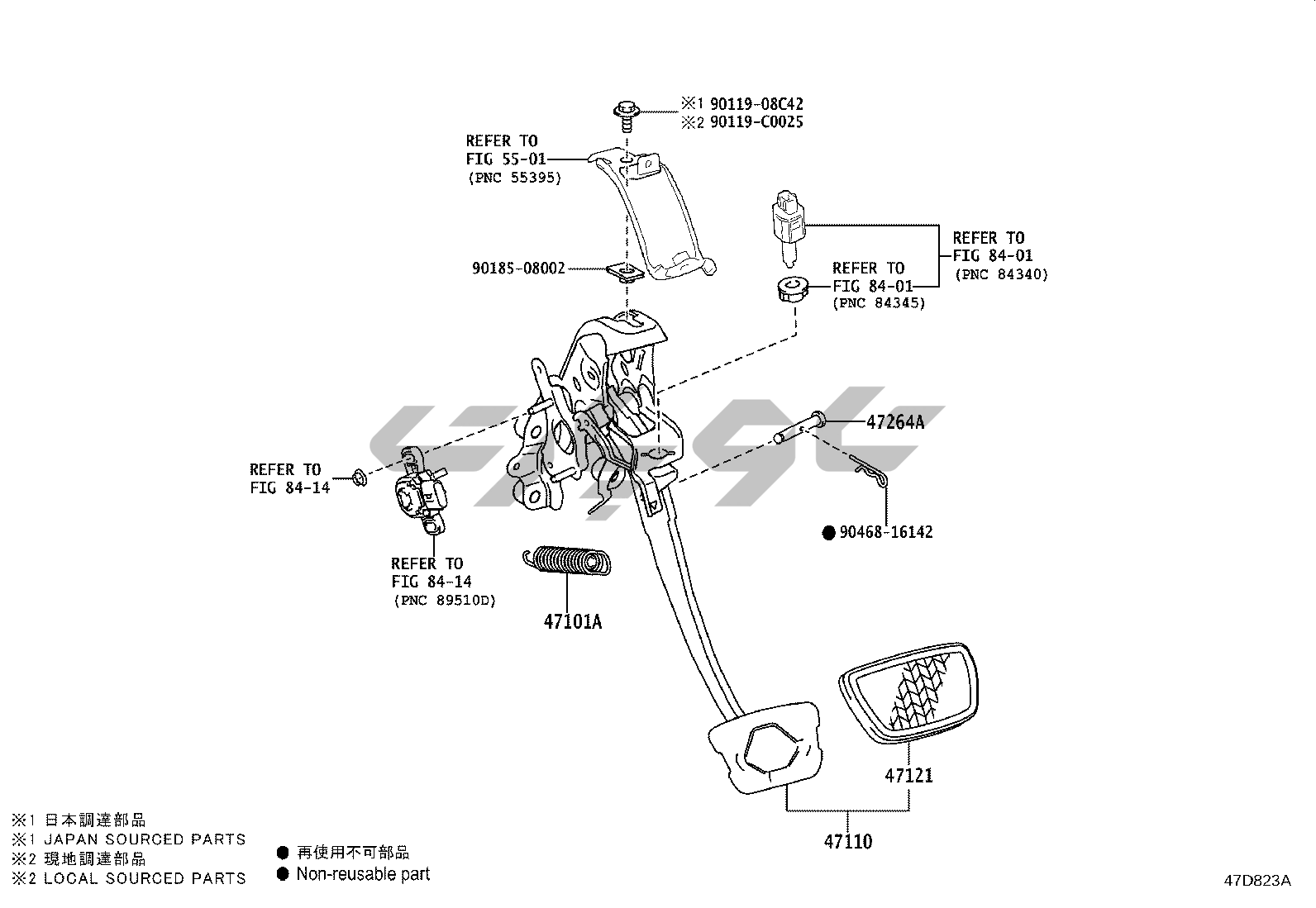 ※1 90119-08C42
※2 90119-C0025

REFER TO
FIG 55-01
(PNC 55395)

90185-08002

REFER TO
FIG 84-01
(PNC 84340)

REFER TO
FIG 84-01
(PNC 84345)

47264A

REFER TO
FIG 84-14

● 90468-16142

REFER TO
FIG 84-14
(PNC 89510D)

47101A

47121

47110

※1 日本調達部品
※1 JAPAN SOURCED PARTS
※2 現地調達部品
※2 LOCAL SOURCED PARTS

● 再使用不可部品
● Non-reusable part

47D823A