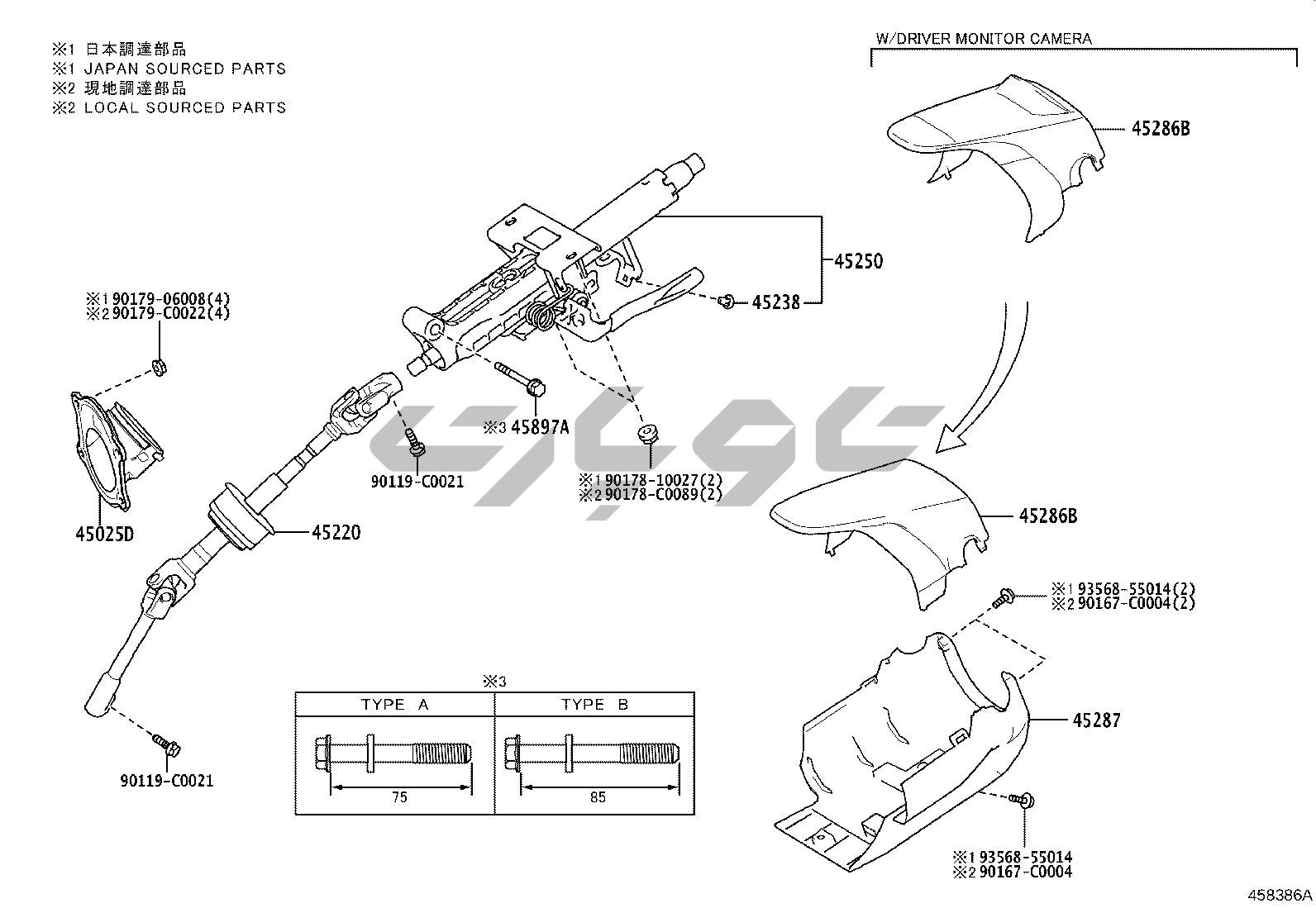 ※1 日本調達部品
※1 JAPAN SOURCED PARTS
※2 現地調達部品
※2 LOCAL SOURCED PARTS

W/DRIVER MONITOR CAMERA

45286B

45250

45238

※1 90179-06008(4)
※2 90179-C0022(4)

※3 45897A

90119-C0021

※1 90178-10027(2)
※2 90178-C0089(2)

45025D

45220

45286B

※1 93568-55014(2)
※2 90167-C0004(2)

45287

90119-C0021

※3

| TYPE A | TYPE B |
|---|---|
| 75 | 85 |

※1 93568-55014
※2 90167-C0004

458386A