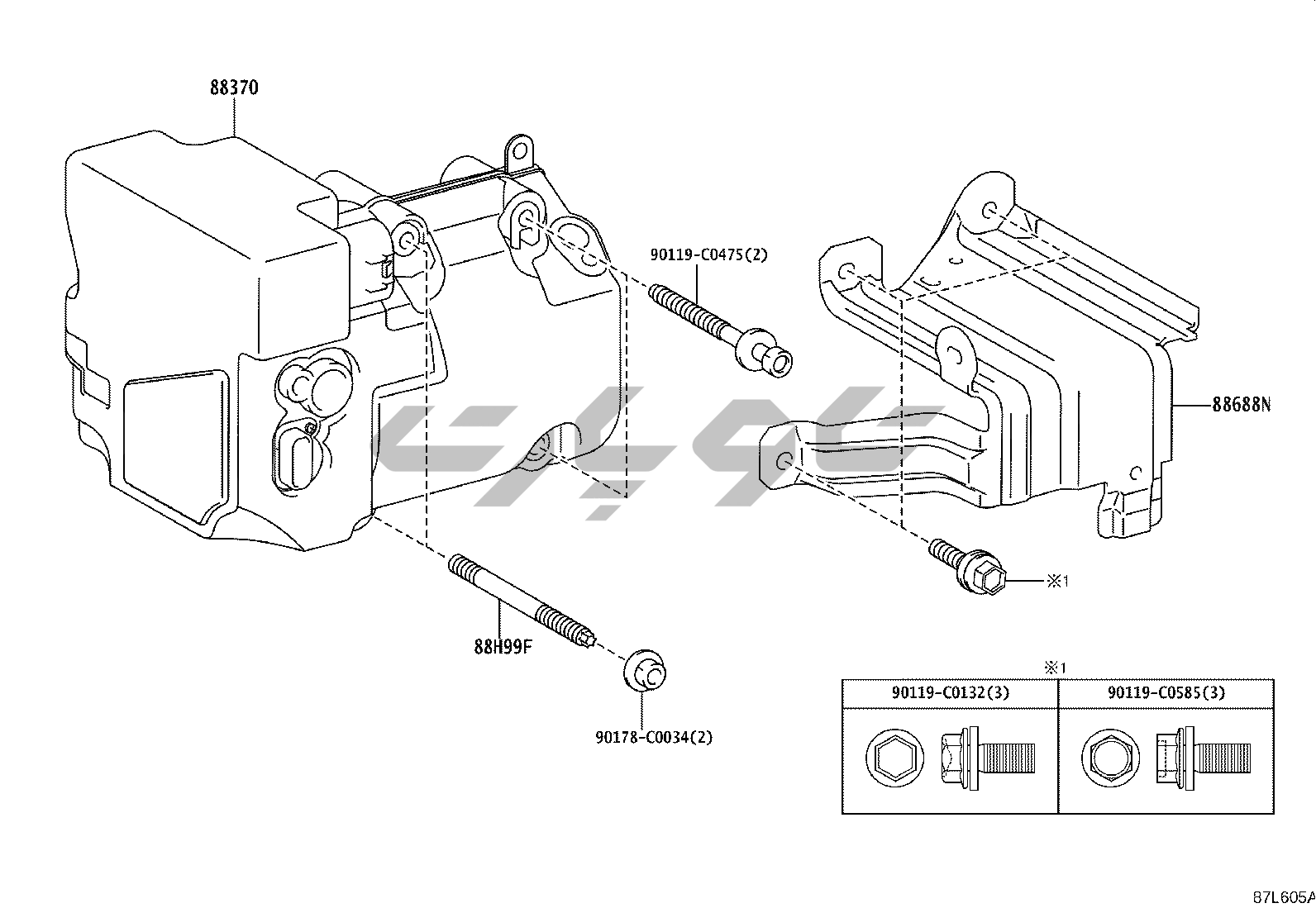 88370

90119-C0475(2)

88688N

※1

88H99F

90178-C0034(2)

※1

| 90119-C0132(3) | 90119-C0585(3) |
|---|---|
| | |

87L605A