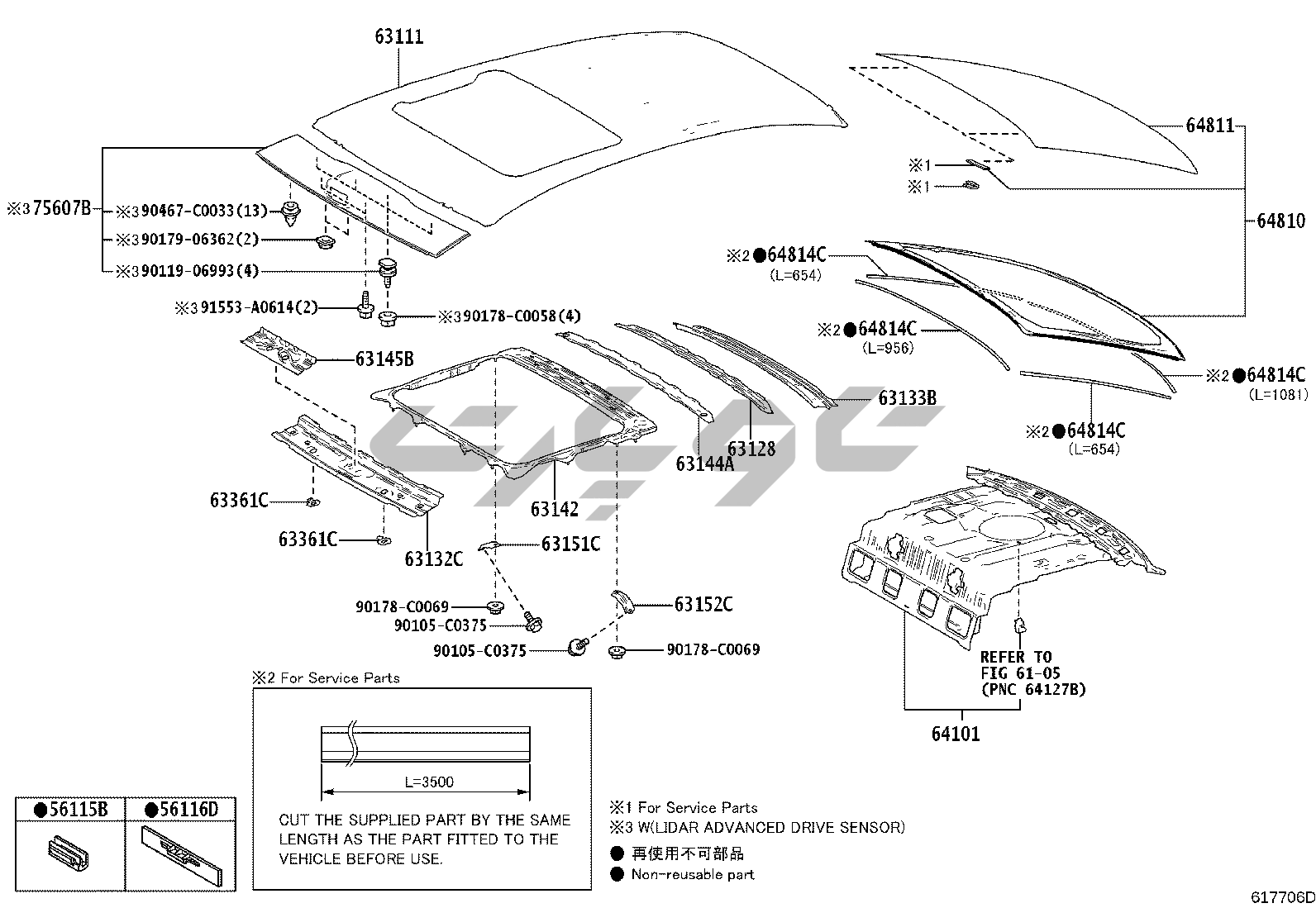 63111

64811

※1

※1

64810

※3 75607B

※3 90467-C0033(13)

※3 90179-06362(2)

※3 90119-06993(4)

※3 91553-A0614(2)

※3 90178-C0058(4)

※2 ●64814C
(L=654)

※2 ●64814C
(L=956)

※2 ●64814C
(L=1081)

※2 ●64814C
(L=654)

63145B

63133B

63128

63144A

63142

63361C

63361C

63132C

63151C

63152C

90178-C0069

90105-C0375

90105-C0375

90178-C0069

REFER TO
FIG 61-05
(PNC 64127B)

64101

※2 For Service Parts

L=3500

CUT THE SUPPLIED PART BY THE SAME LENGTH AS THE PART FITTED TO THE VEHICLE BEFORE USE.

●56115B

●56116D

※1 For Service Parts
※3 W(LIDAR ADVANCED DRIVE SENSOR)
● 再使用不可部品
● Non-reusable part

617706D