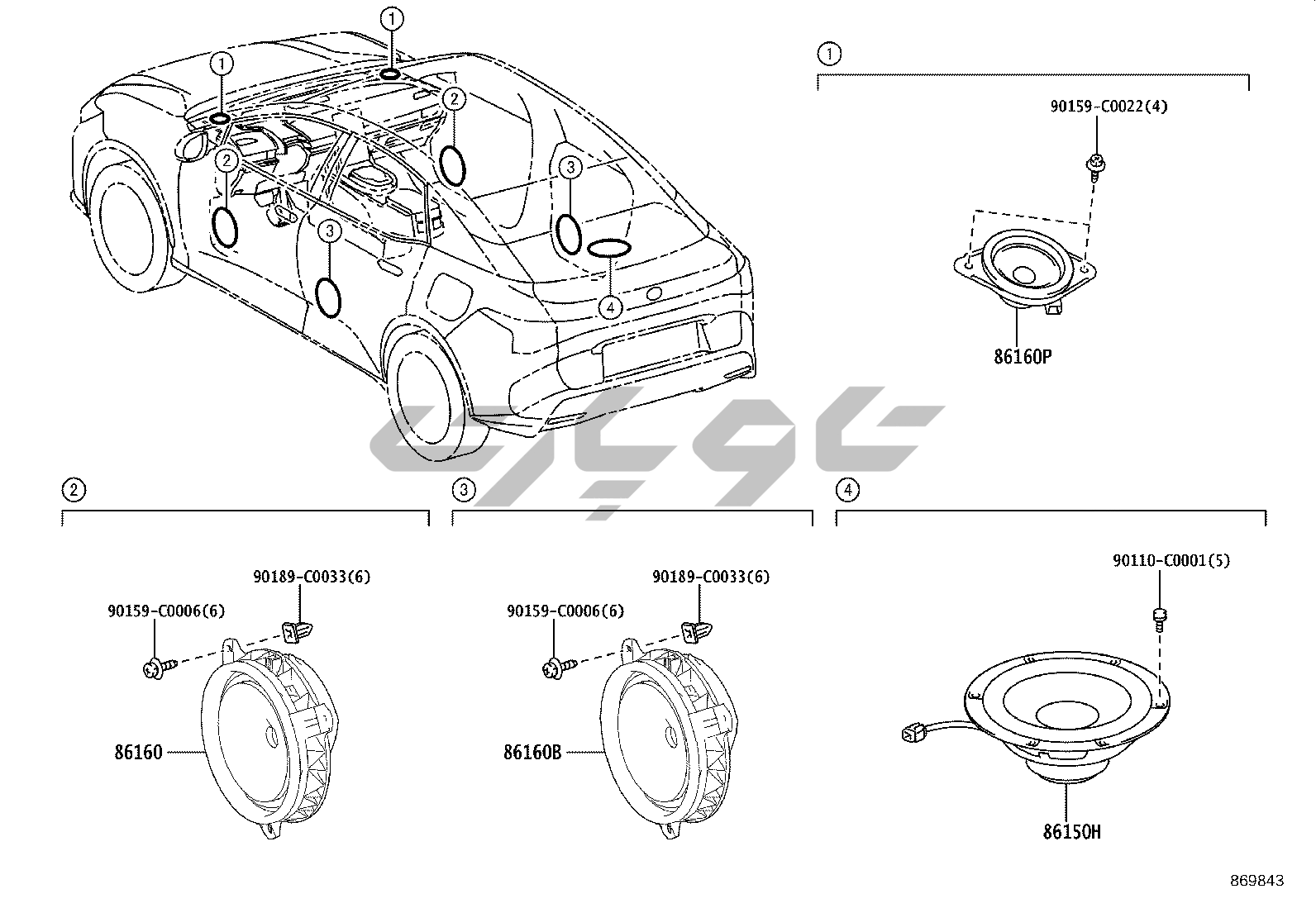 1
1
2
2
3
3
4

1
90159-C0022(4)
86160P

2
90189-C0033(6)
90159-C0006(6)
86160

3
90189-C0033(6)
90159-C0006(6)
86160B

4
90110-C0001(5)
86150H

869843