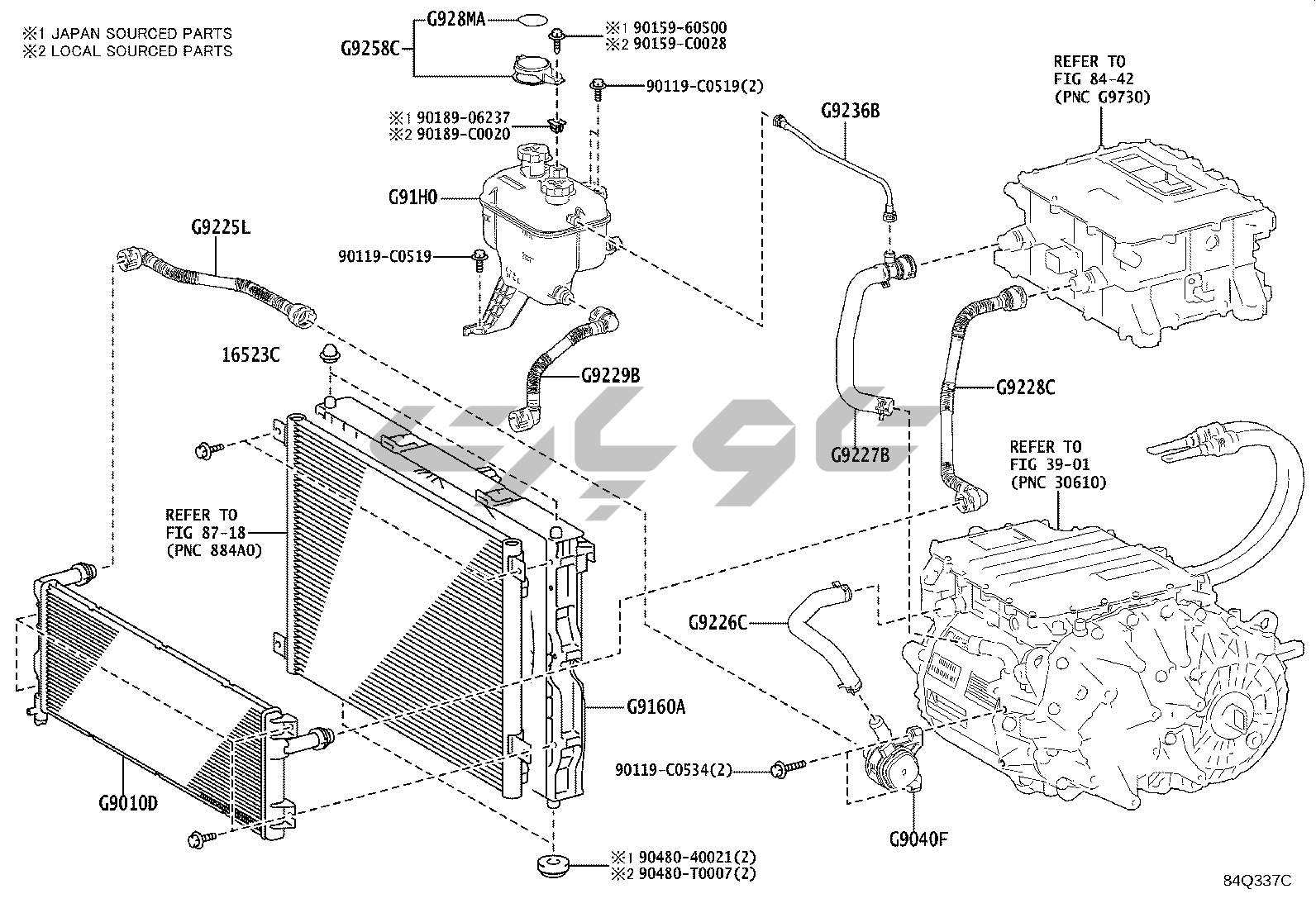 ※1 JAPAN SOURCED PARTS
※2 LOCAL SOURCED PARTS

G928MA
G9258C
※1 90159-60500
※2 90159-C0028
90119-C0519(2)
※1 90189-06237
※2 90189-C0020
G91H0
90119-C0519
G9225L
16523C
G9229B
G9236B
REFER TO
FIG 84-42
(PNC G9730)
G9228C
G9227B
REFER TO
FIG 39-01
(PNC 30610)
REFER TO
FIG 87-18
(PNC 884A0)
G9226C
G9160A
90119-C0534(2)
G9010D
G9040F
※1 90480-40021(2)
※2 90480-T0007(2)
84Q337C