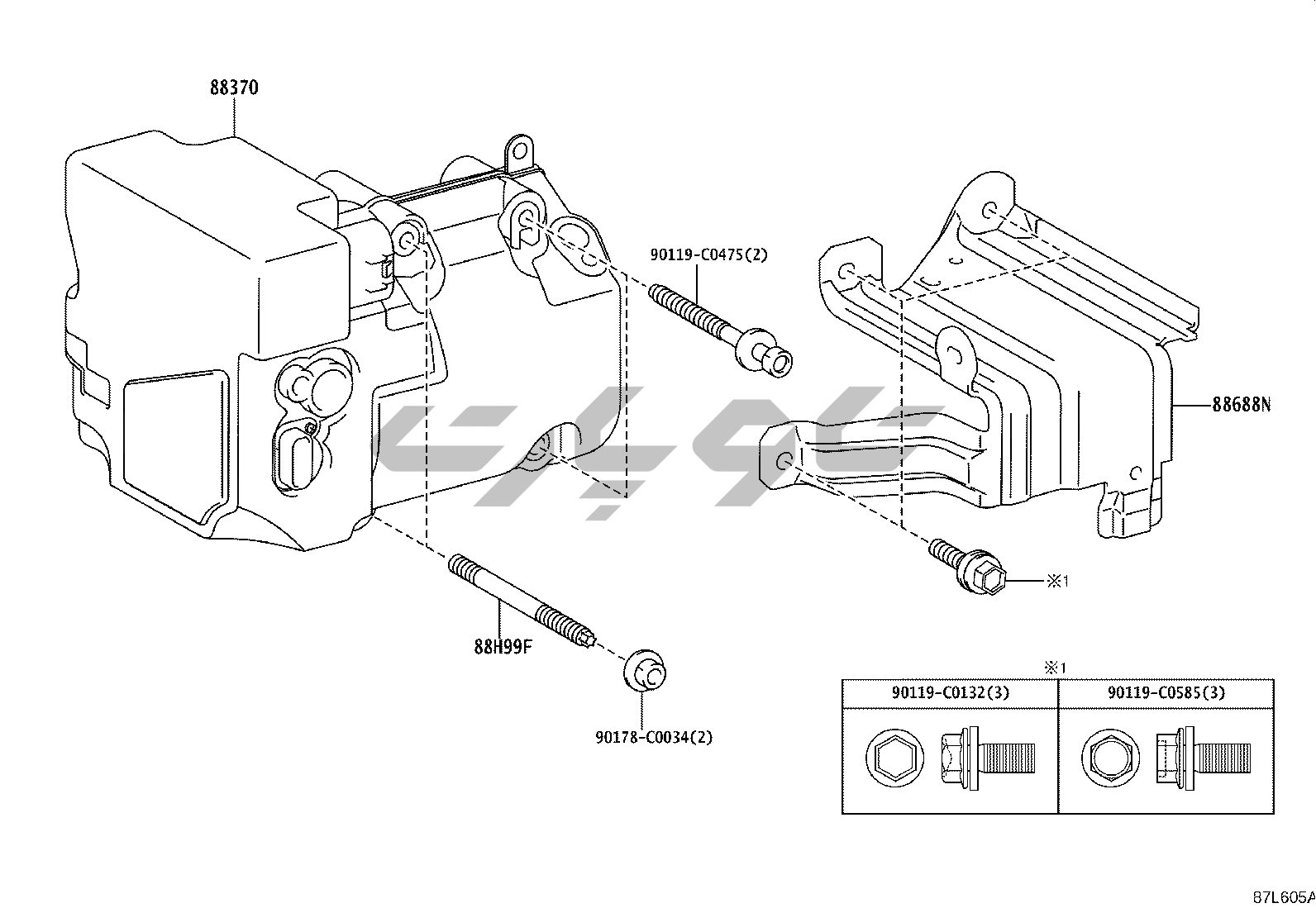 88370

90119-C0475(2)

88688N

※1

88H99F

90178-C0034(2)

※1

| 90119-C0132(3) | 90119-C0585(3) |
|---|---|
| | |

87L605A