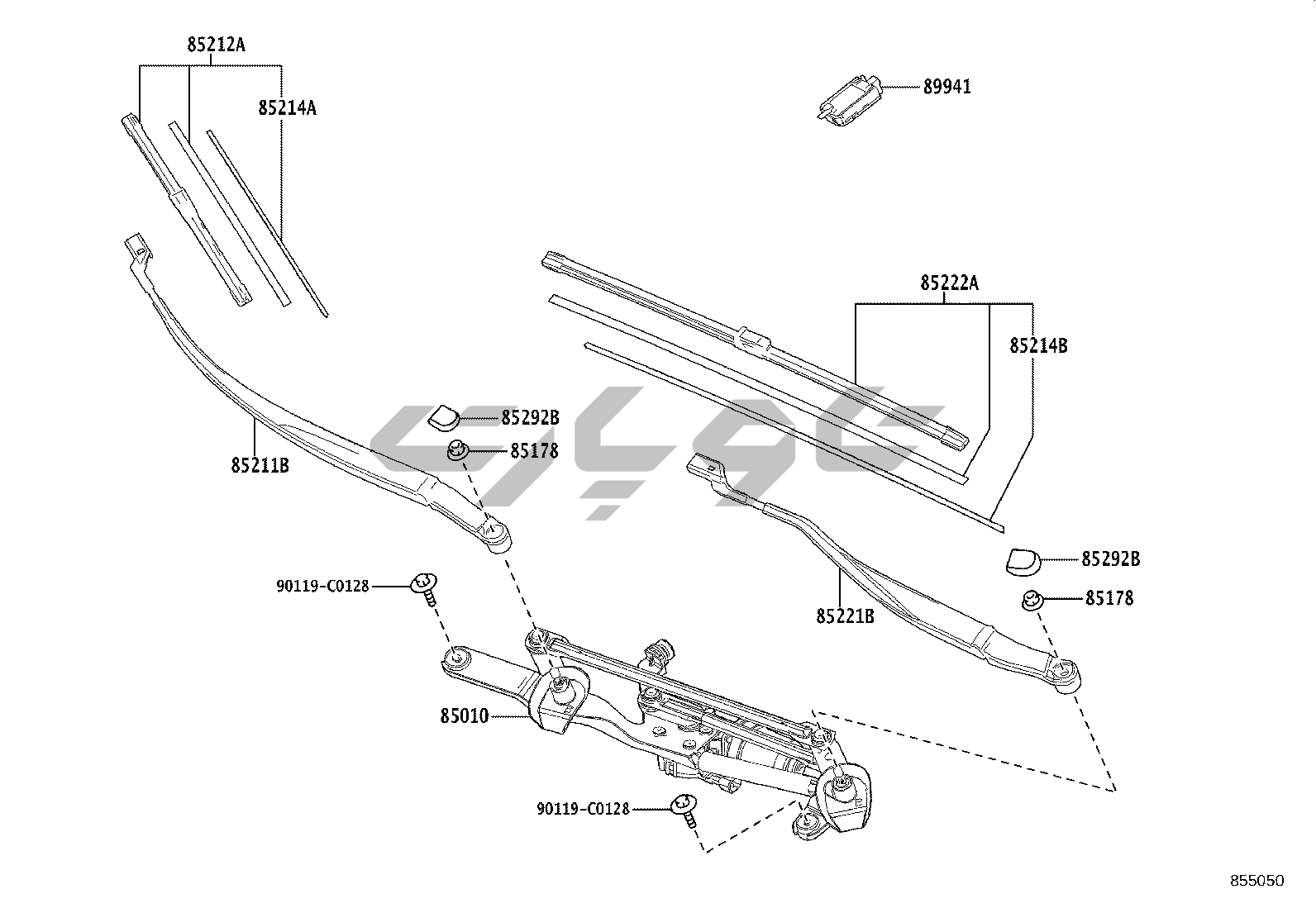 85212A
85214A
89941
85222A
85214B
85292B
85178
85211B
85292B
85178
85221B
90119-C0128
85010
90119-C0128
855050