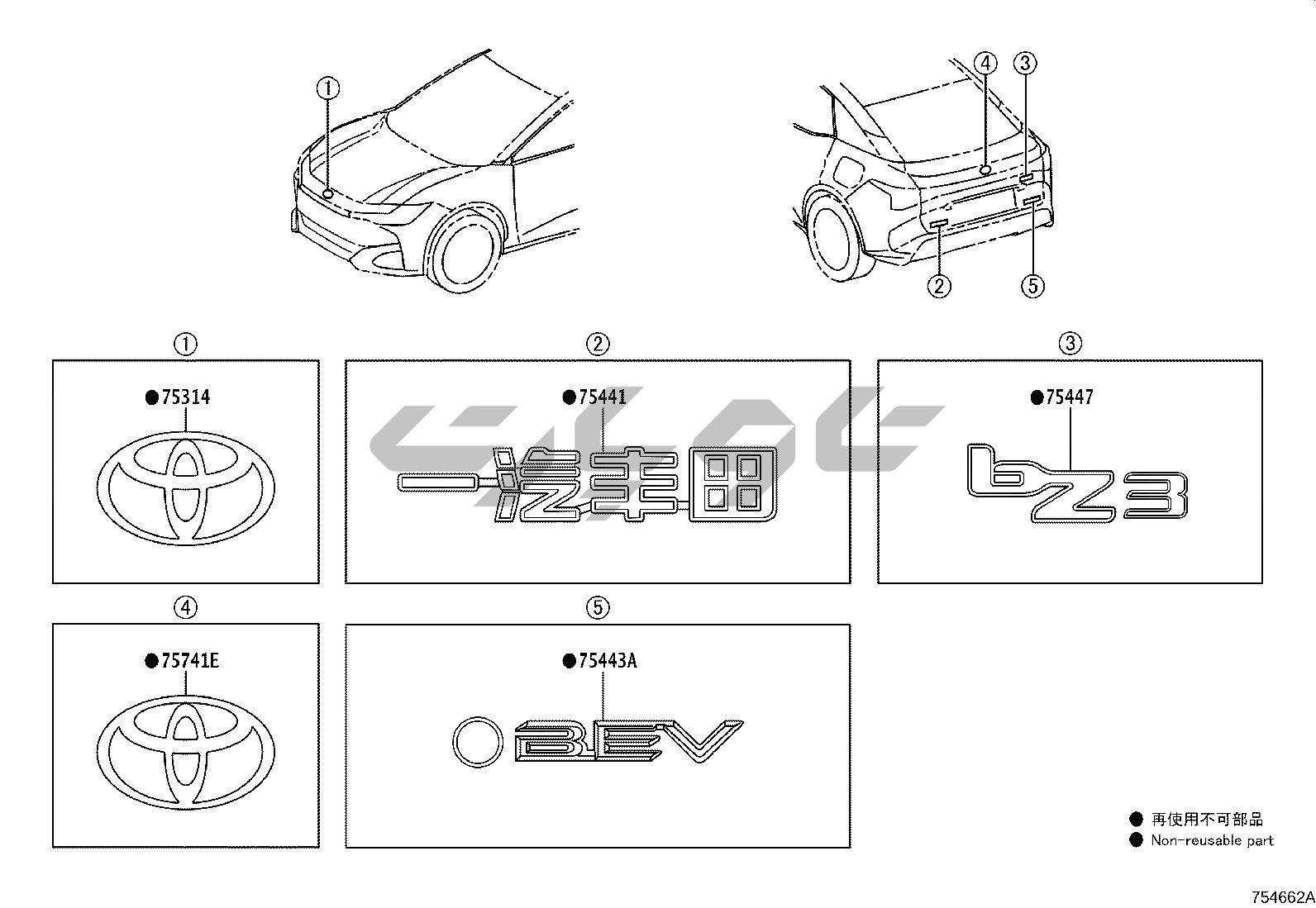 ①

④ ③

② ⑤

①

●75314

②

●75441

一汽丰田

③

●75447

bZ3

④

●75741E

⑤

●75443A

BEV

● 再使用不可部品
● Non-reusable part

754662A