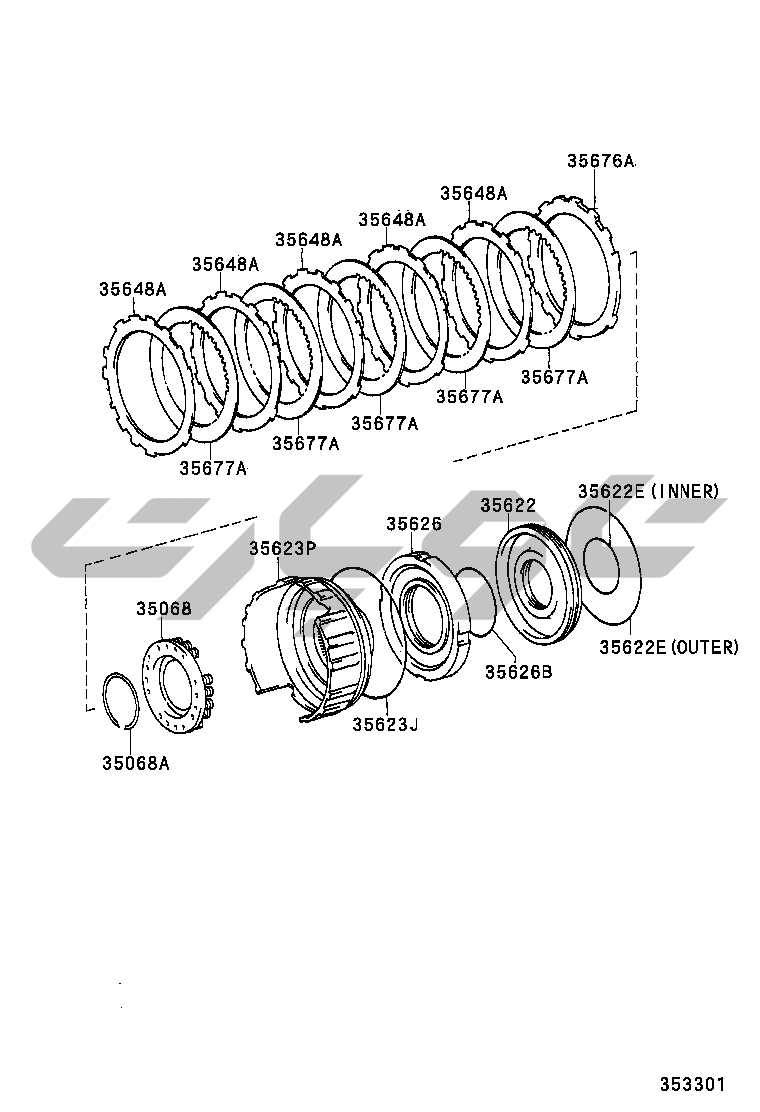 35676A
35648A
35648A
35648A
35648A
35648A
35677A
35677A
35677A
35677A
35677A
35622E (INNER)
35622
35626
35623P
35068
35622E (OUTER)
35626B
35623J
35068A
353301