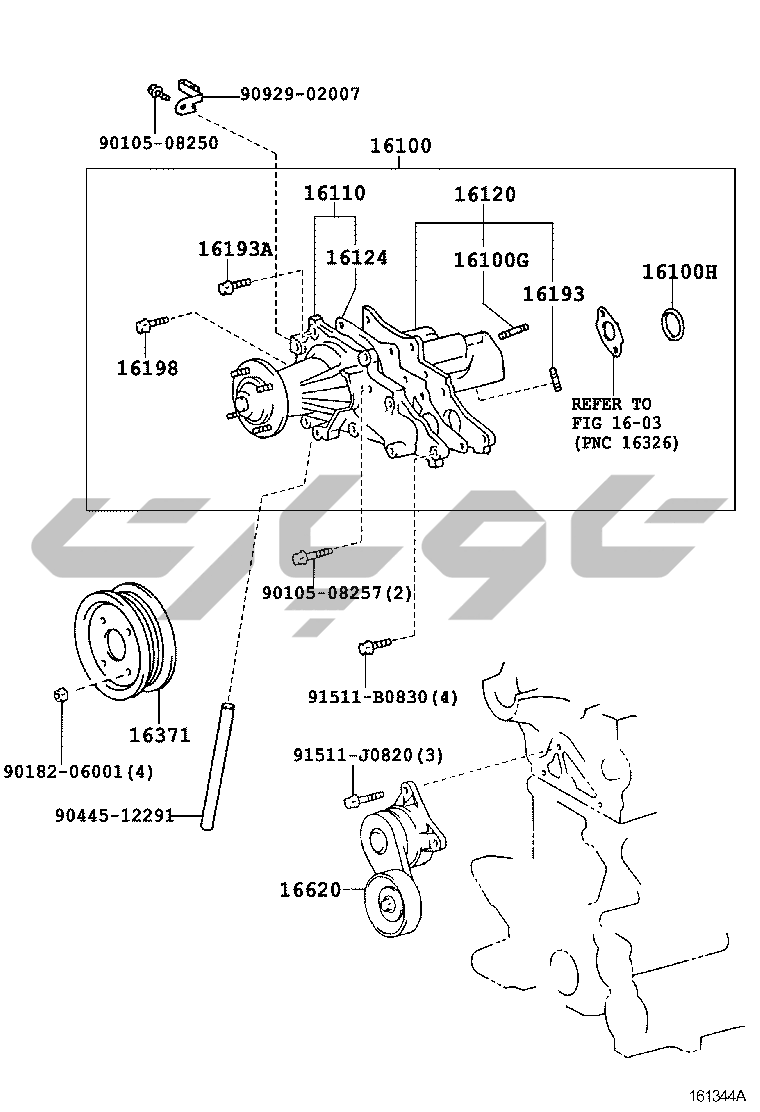 90929-02007
90105-08250
16100
16110
16120
16193A
16124
16100G
16100H
16193
16198
REFER TO
FIG 16-03
(PNC 16326)
90105-08257(2)
91511-B0830(4)
16371
90182-06001(4)
91511-J0820(3)
90445-12291
16620
161344A