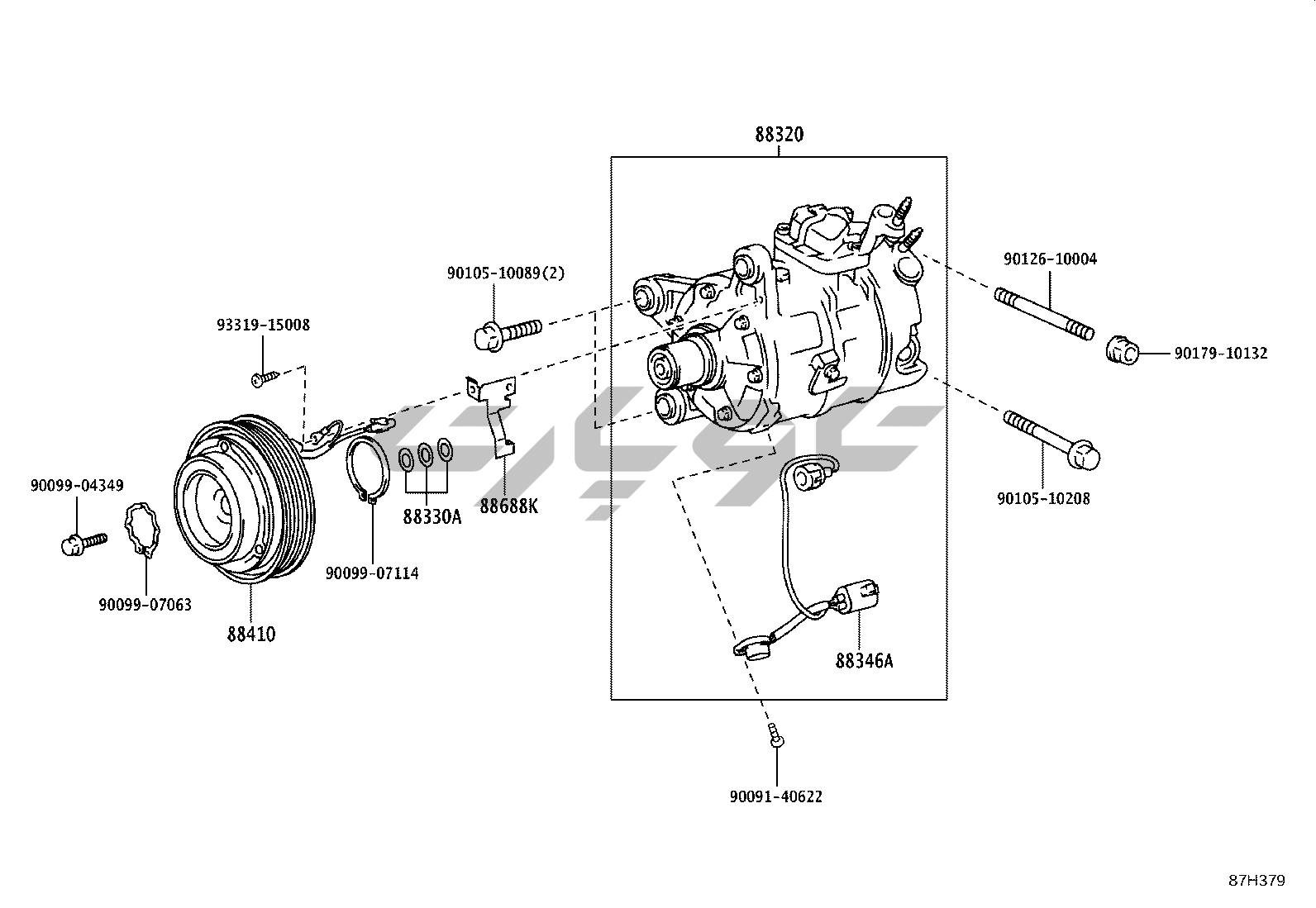 88320

90105-10089(2)

90126-10004

93319-15008

90179-10132

90099-04349

88330A

88688K

90105-10208

90099-07114

90099-07063

88410

88346A

90091-40622

87H379