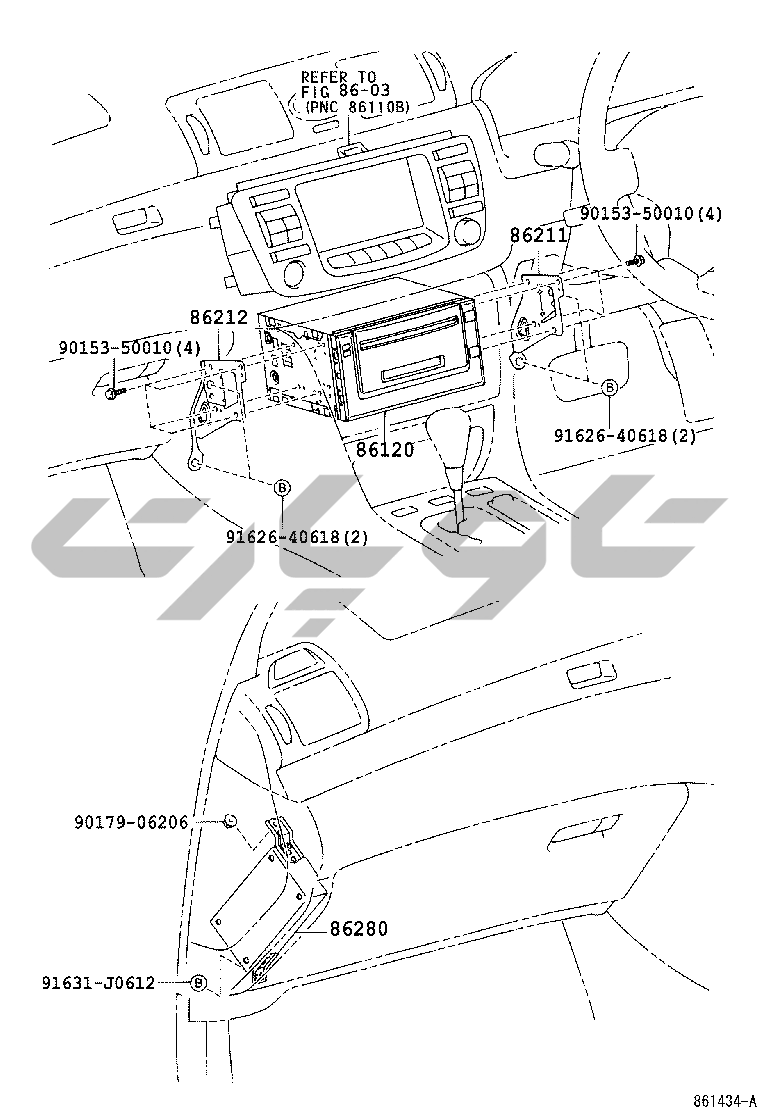 REFER TO
FIG 86-03
(PNC 86110B)

90153-50010(4)
86211
86212
90153-50010(4)
B
91626-40618(2)
86120
B
91626-40618(2)

90179-06206
86280
91631-J0612
B

861434-A