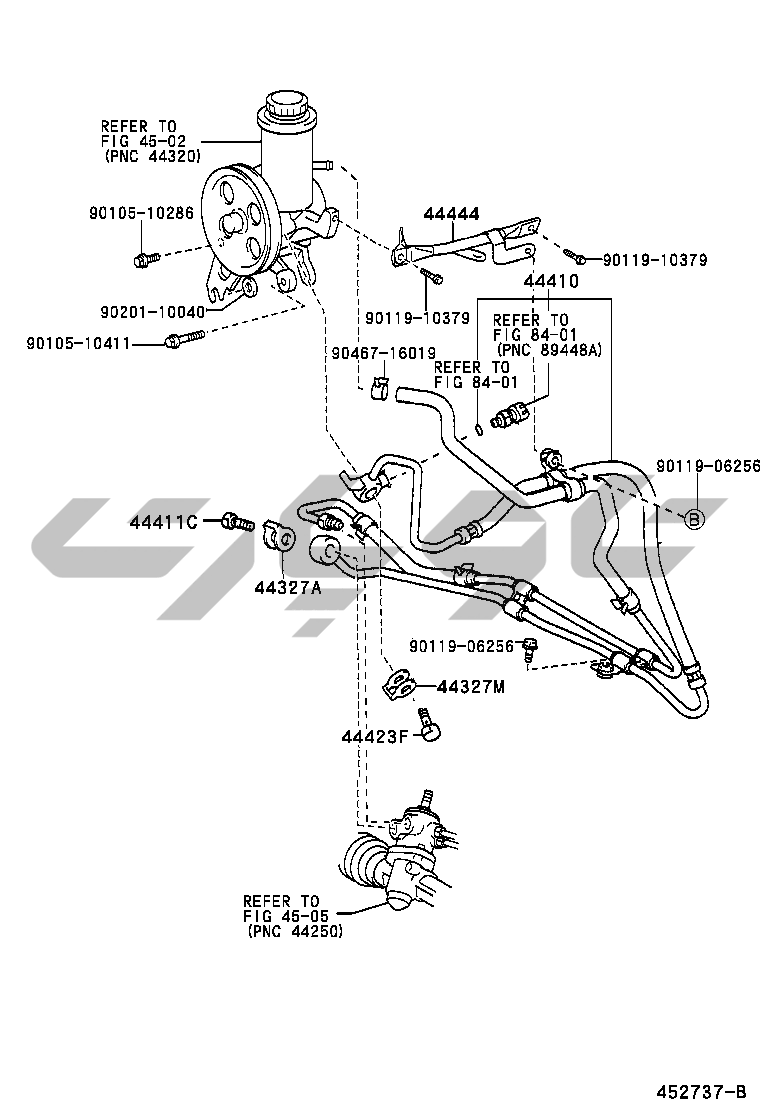 REFER TO
FIG 45-02
(PNC 44320)

90105-10286

90201-10040

90105-10411

44444

90119-10379

90119-10379

44410

REFER TO
FIG 84-01
(PNC 89448A)

90467-16019

REFER TO
FIG 84-01

90119-06256

B

44411C

44327A

90119-06256

44327M

44423F

REFER TO
FIG 45-05
(PNC 44250)

452737-B