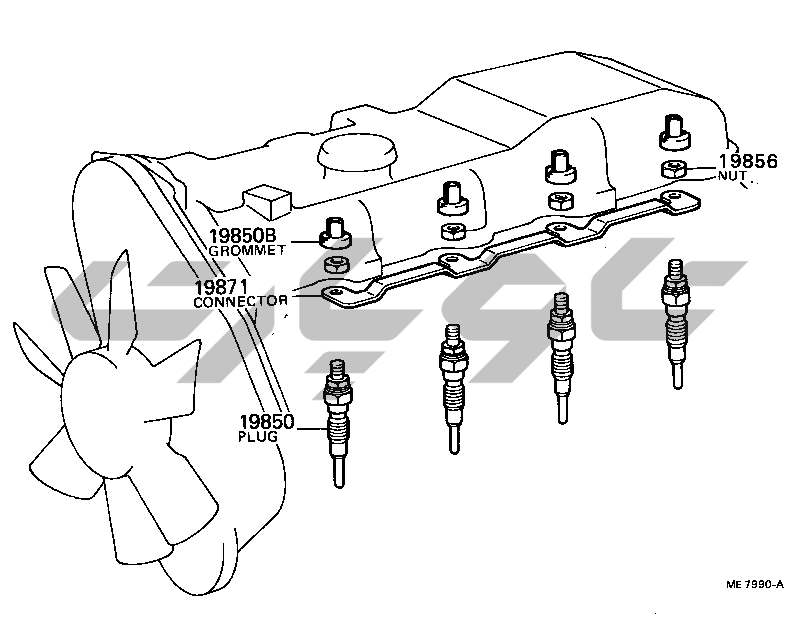 19856
NUT

19850B
GROMMET

19871
CONNECTOR

19850
PLUG

ME 7990-A