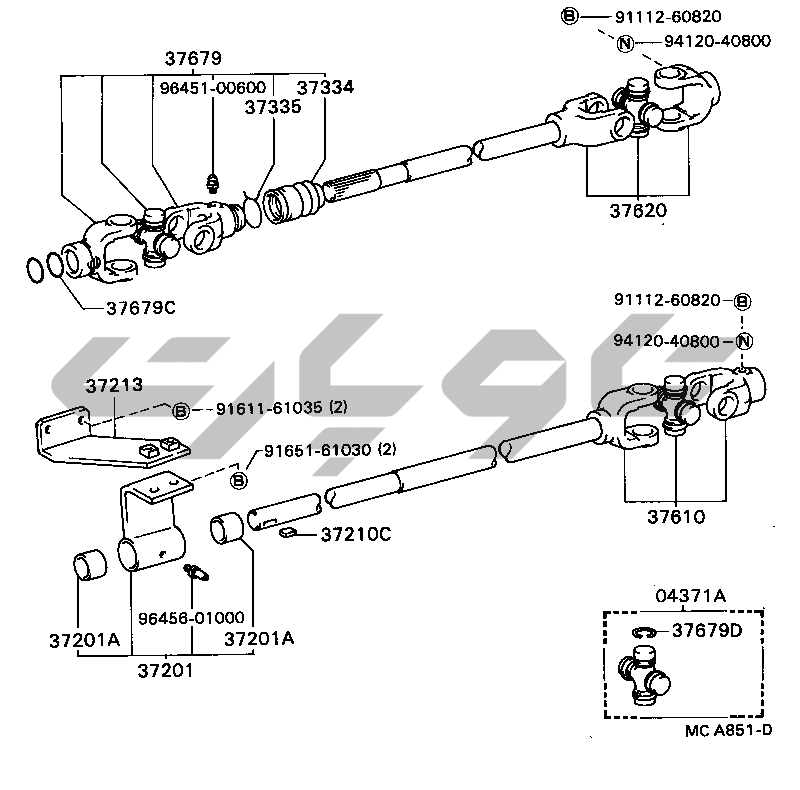 B 91112-60820
N 94120-40800
37679
96451-00600
37334
37335
37620
37679C
91112-60820 B
94120-40800 N
37213
B 91611-61035 (2)
91651-61030 (2)
B
37610
37210C
96456-01000
37201A
37201A
37201
04371A
37679D
MC A851-D