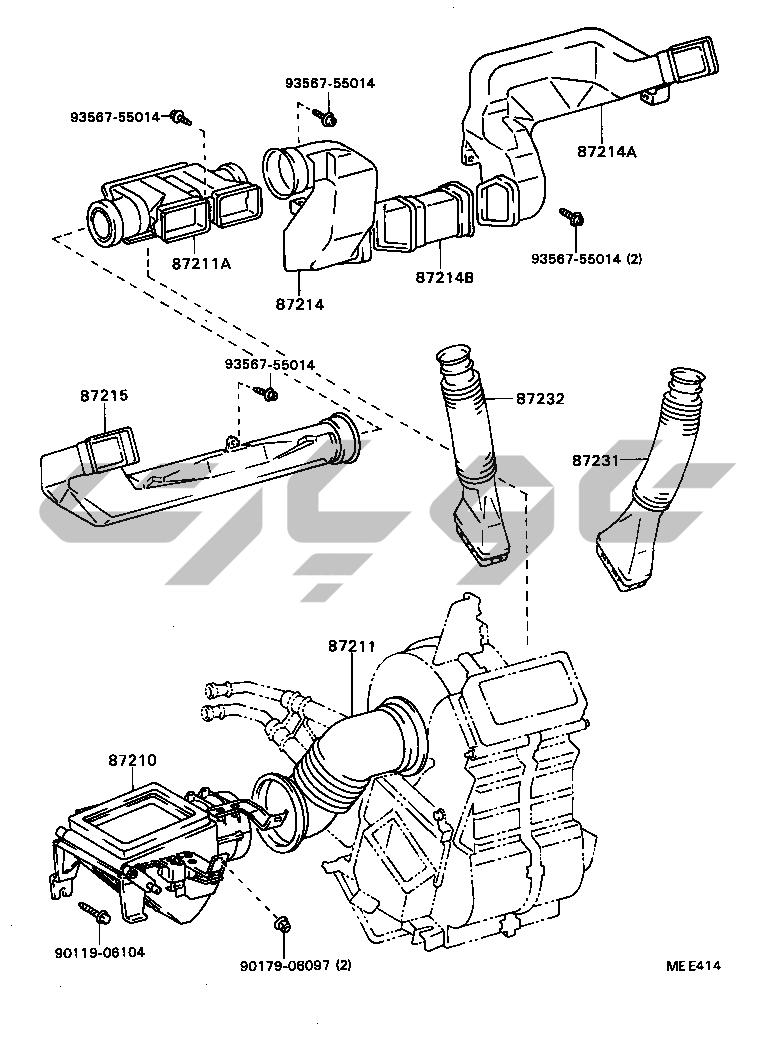 93567-55014
93567-55014
87214A
87211A
87214
87214B
93567-55014 (2)
93567-55014
87215
87232
87231
87211
87210
90119-06104
90179-06097 (2)
MEE414