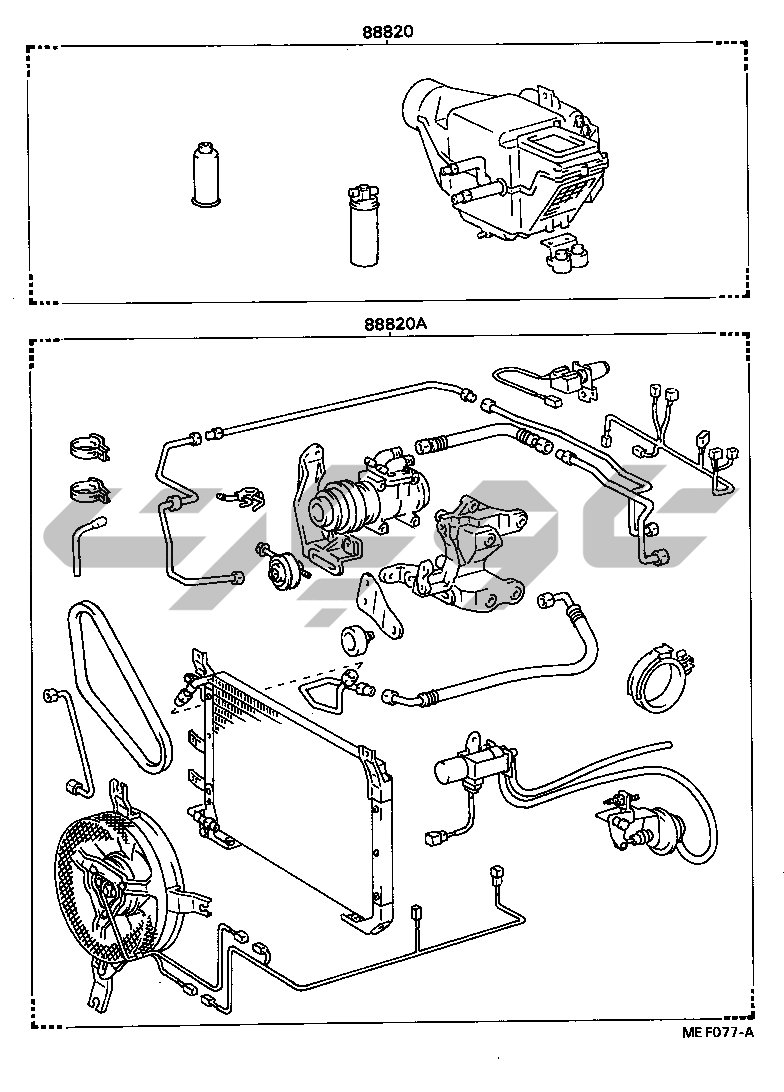 88820

88820A

ME F077-A